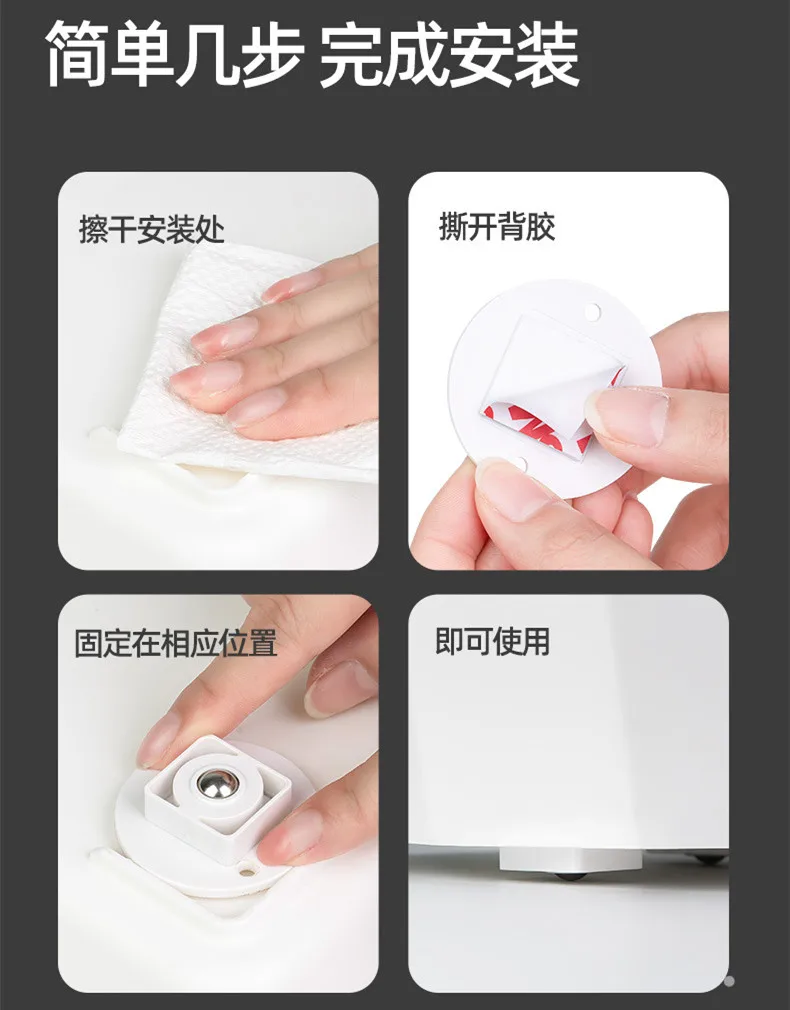 简单几步 完成安装

擦干安装处

撕开背胶

固定在相应位置

即可使用