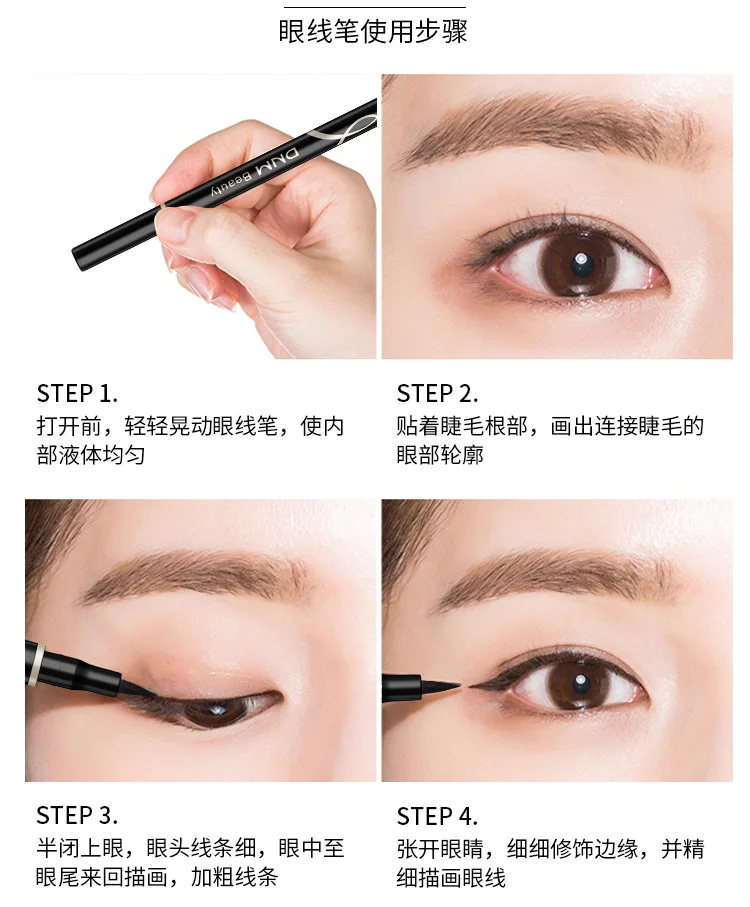 眼线笔使用步骤

DNM Beauty

STEP 1.
打开前，轻轻晃动眼线笔，使内部液体均匀

STEP 2.
贴着睫毛根部，画出连接睫毛的眼部轮廓

STEP 3.
半闭上眼，眼头线条细，眼中至眼尾来回描画，加粗线条

STEP 4.
张开眼睛，细细修饰边缘，并精细描画眼线