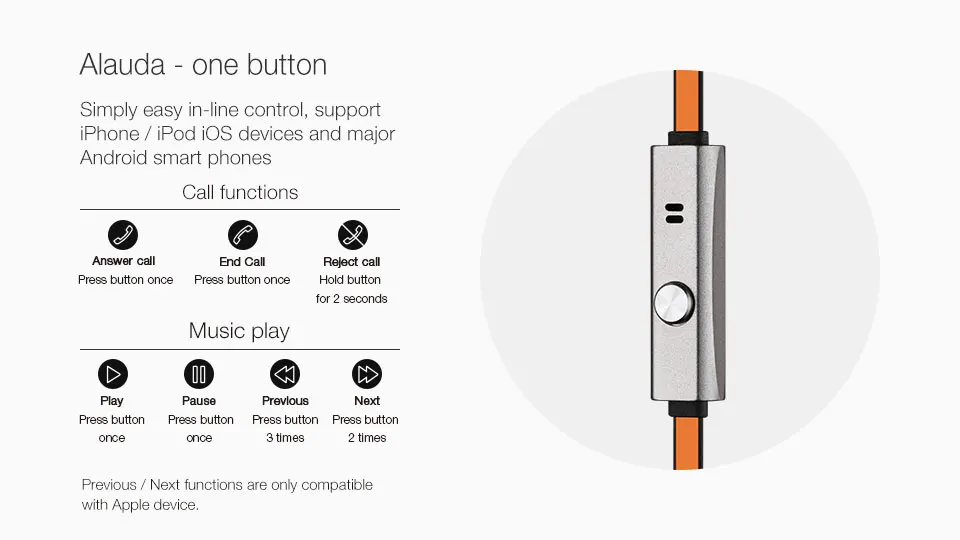 Alauda - one button

Simply easy in-line control, support iPhone / iPod iOS devices and major Android smart phones

Call functions

Answer call
Press button once

End Call
Press button once

Reject call
Hold button for 2 seconds

Music play

Play
Press button once

Pause
Press button once

Previous
Press button 3 times

Next
Press button 2 times

Previous / Next functions are only compatible with Apple device.