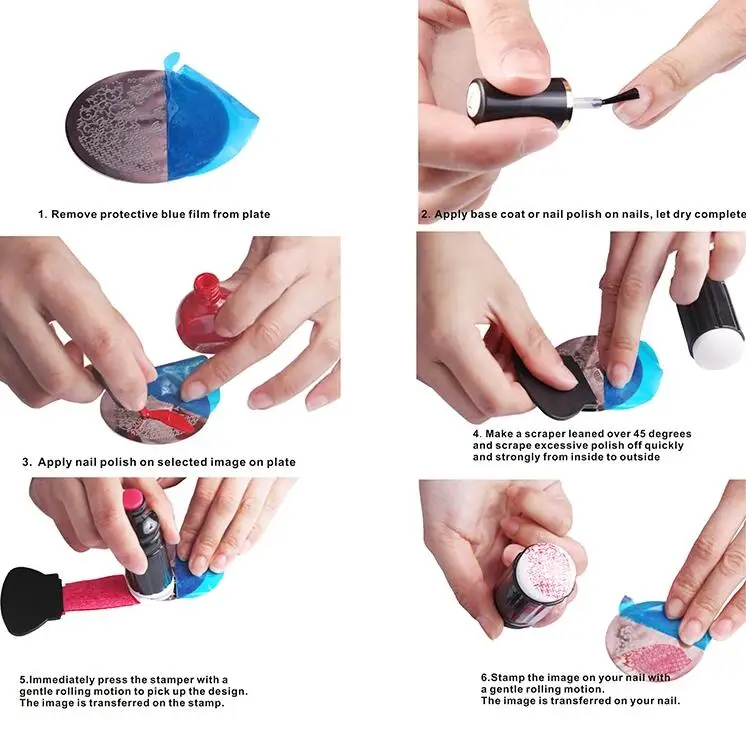 1. Remove protective blue film from plate

2. Apply base coat or nail polish on nails, let dry complete

3. Apply nail polish on selected image on plate

4. Make a scraper leaned over 45 degrees and scrape excessive polish off quickly and strongly from inside to outside

5.Immediately press the stamper with a gentle rolling motion to pick up the design. The image is transferred on the stamp.

6.Stamp the image on your nail with a gentle rolling motion. The image is transferred on your nail.