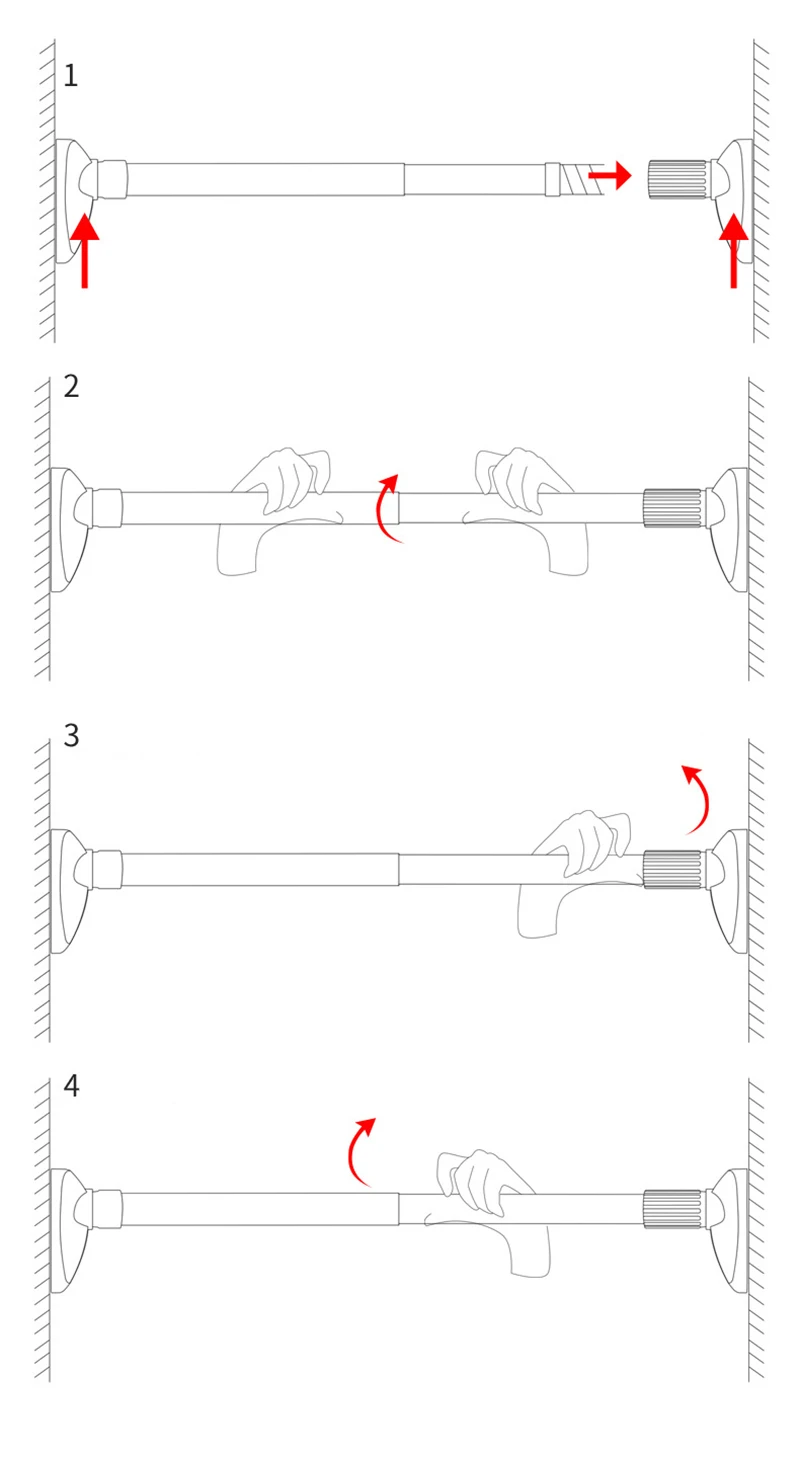 1

2

3

4