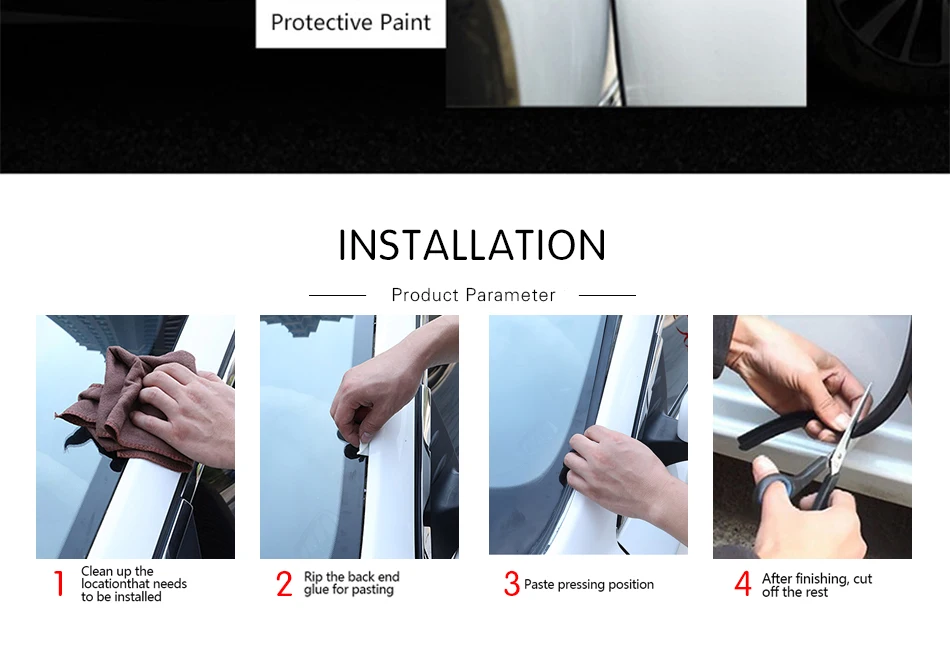 Protective Paint

INSTALLATION

Product Parameter

1 Clean up the locationthat needs to be installed

2 Rip the back end glue for pasting

3 Paste pressing position

4 After finishing, cut off the rest