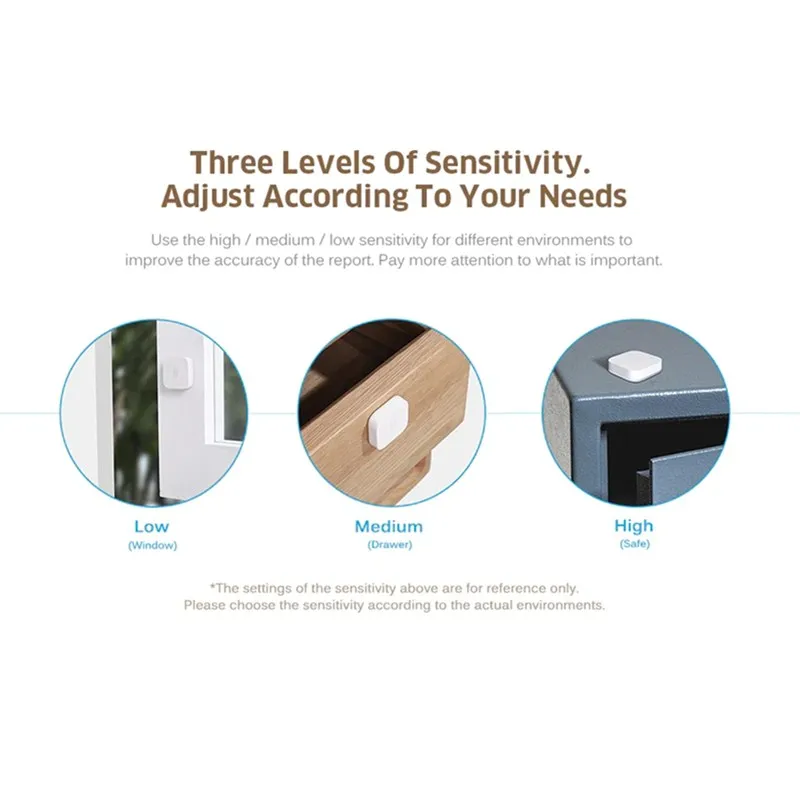 Three Levels Of Sensitivity.
Adjust According To Your Needs

Use the high / medium / low sensitivity for different environments to improve the accuracy of the report. Pay more attention to what is important.

Low
(Window)

Medium
(Drawer)

High
(Safe)

*The settings of the sensitivity above are for reference only.
Please choose the sensitivity according to the actual environments.