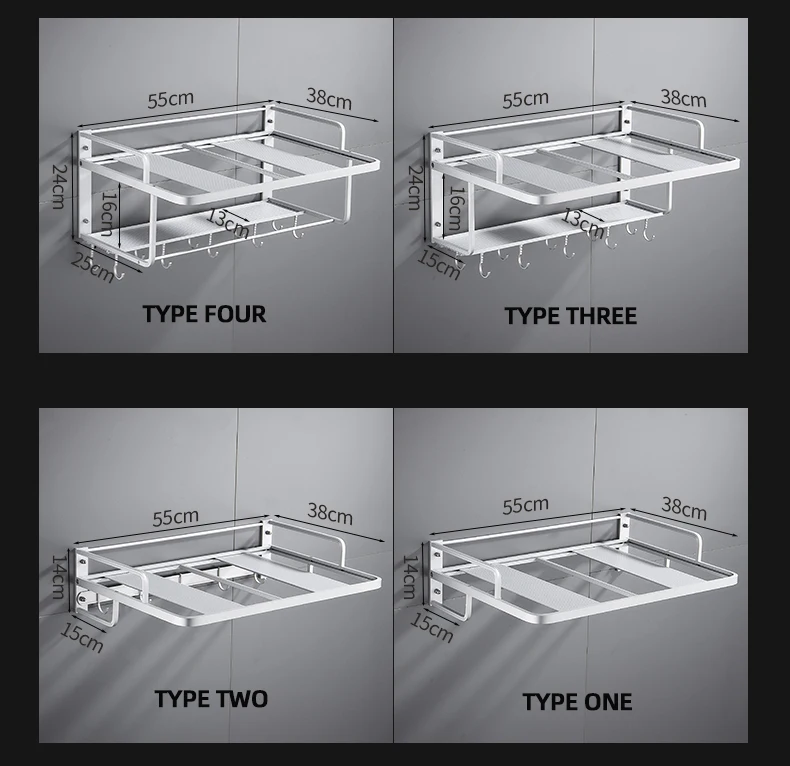 55cm
38cm
24cm
16cm
13cm
25cm
TYPE FOUR

55cm
38cm
24cm
16cm
13cm
15cm
TYPE THREE

55cm
38cm
14cm
15cm
TYPE TWO

55cm
38cm
14cm
15cm
TYPE ONE