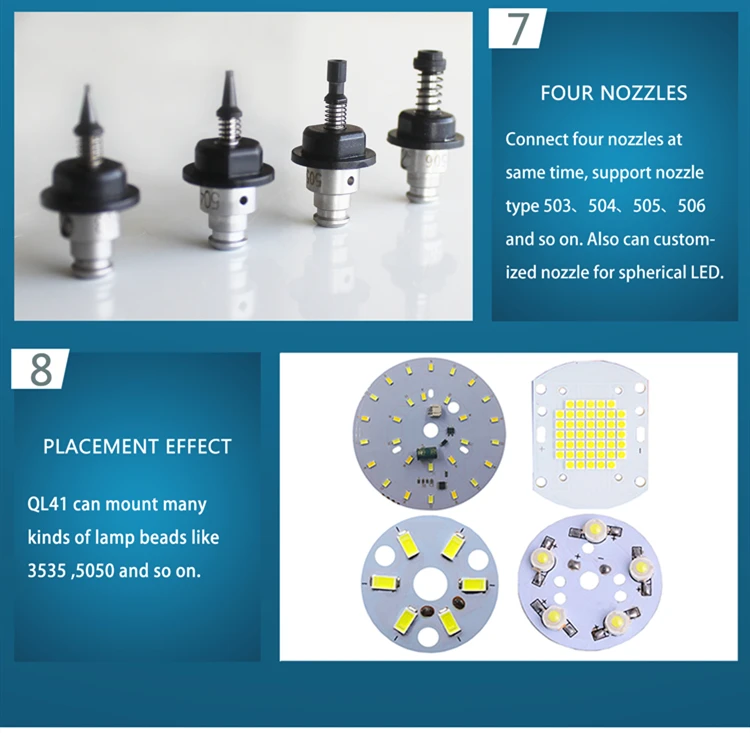 504

505

506

7

FOUR NOZZLES

Connect four nozzles at same time, support nozzle type 503、504、505、506 and so on. Also can customized nozzle for spherical LED.

8

PLACEMENT EFFECT

QL41 can mount many kinds of lamp beads like 3535 ,5050 and so on.