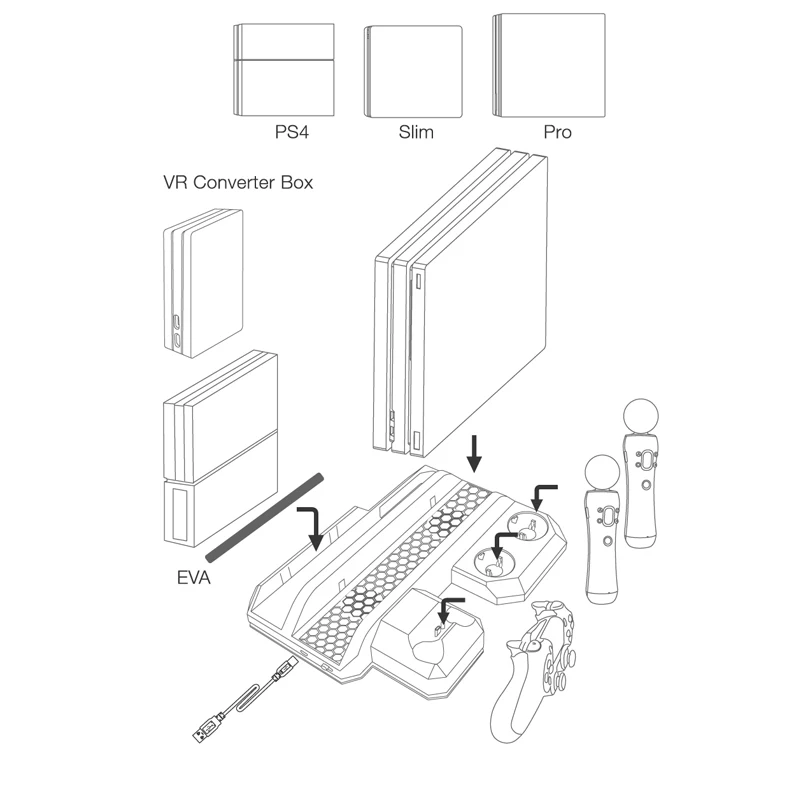 PS4
Slim
Pro

VR Converter Box

EVA