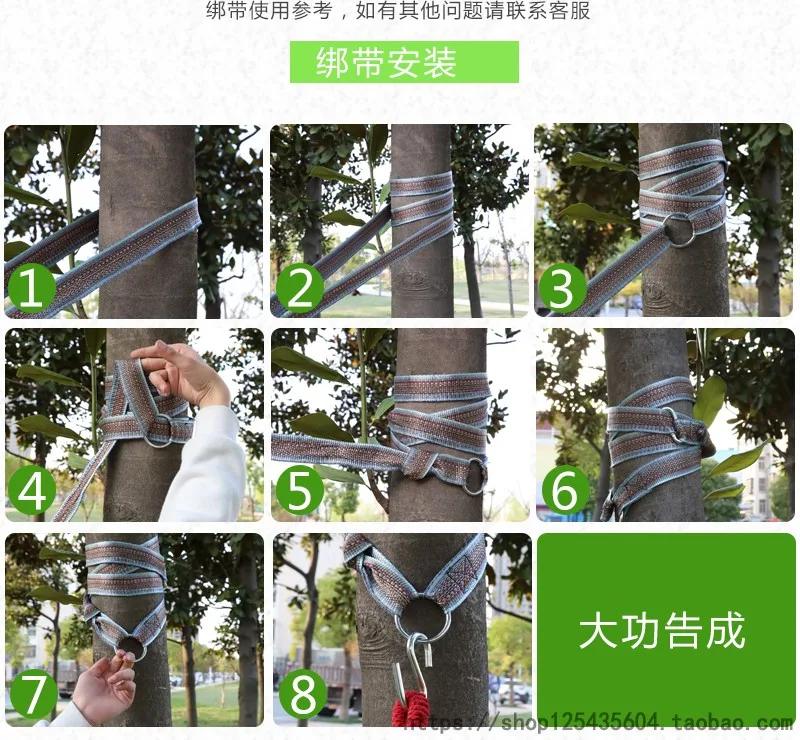 绑带使用参考，如有其他问题请联系客服

绑带安装

1

2

3

4

5

6

7

8

大功告成

https://shop125435604.taobao.com