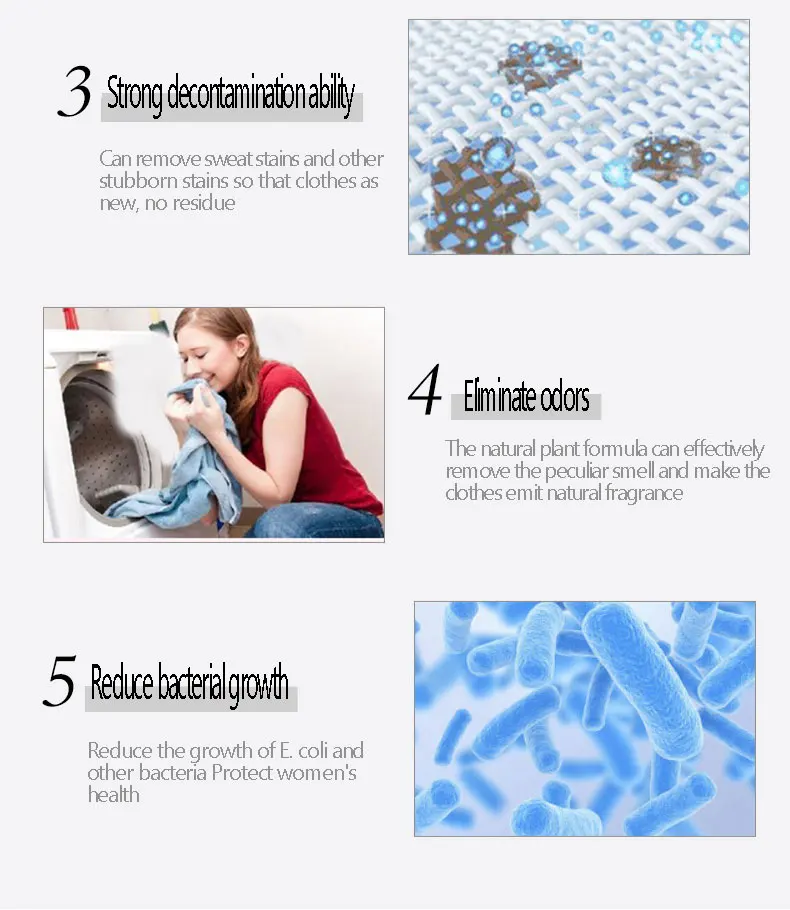 3 Strong decontamination ability

Can remove sweat stains and other stubborn stains so that clothes as new, no residue

4 Eliminate odors

The natural plant formula can effectively remove the peculiar smell and make the clothes emit natural fragrance

5 Reduce bacterial growth

Reduce the growth of E. coli and other bacteria Protect women's health