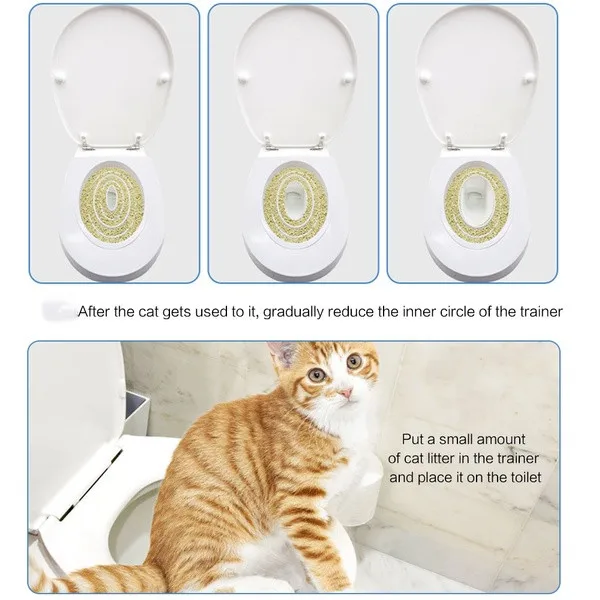 After the cat gets used to it, gradually reduce the inner circle of the trainer

Put a small amount of cat litter in the trainer and place it on the toilet