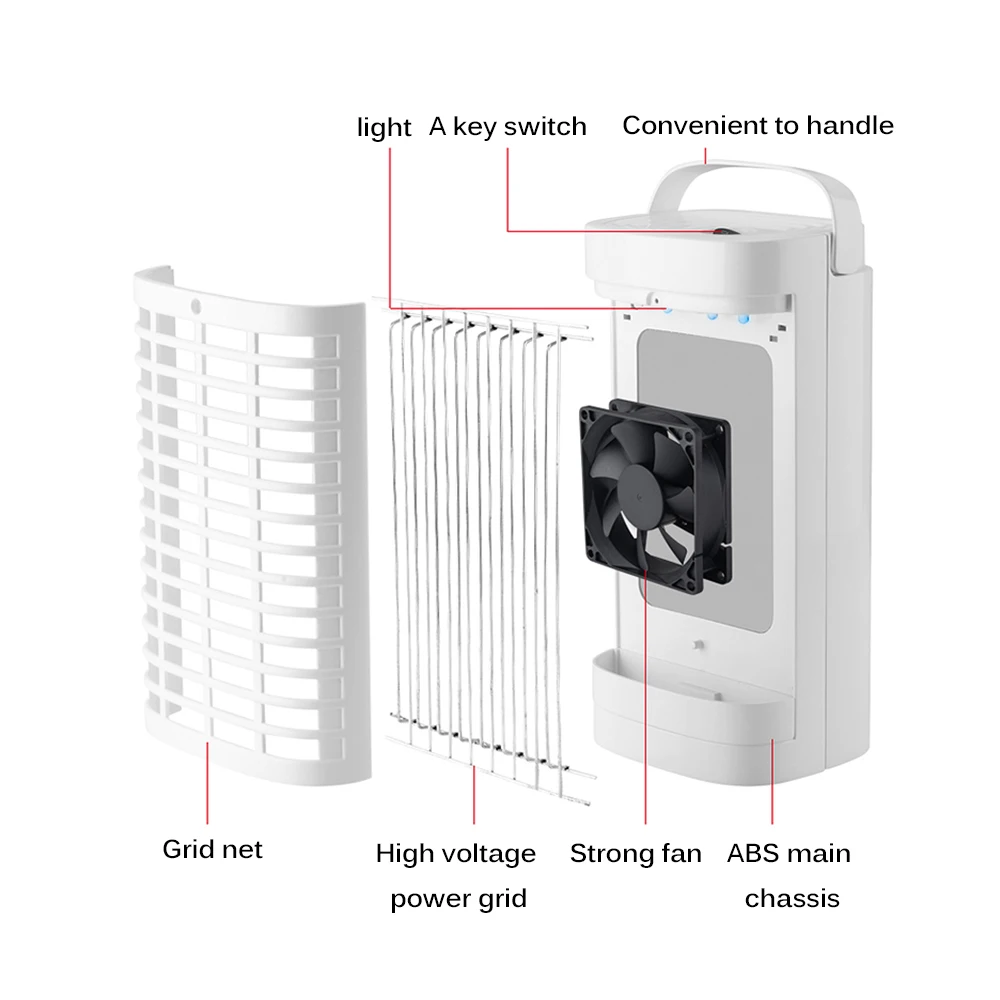 light A key switch Convenient to handle

Grid net

High voltage power grid

Strong fan

ABS main chassis