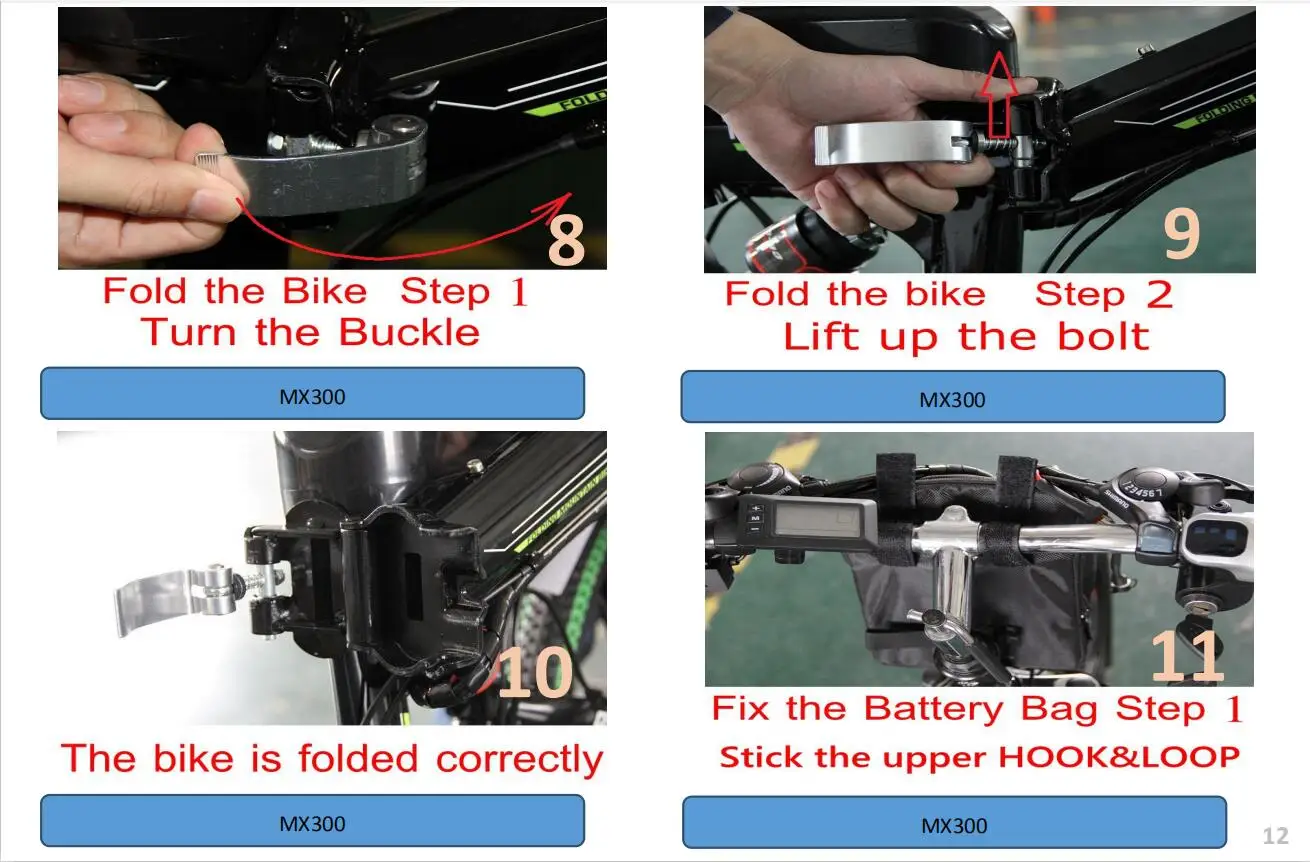 FOLDING

8

Fold the Bike Step 1
Turn the Buckle

MX300

FOLDING

9

Fold the bike Step 2
Lift up the bolt

MX300

10

The bike is folded correctly

MX300

11

Fix the Battery Bag Step 1
Stick the upper HOOK&LOOP

MX300

12