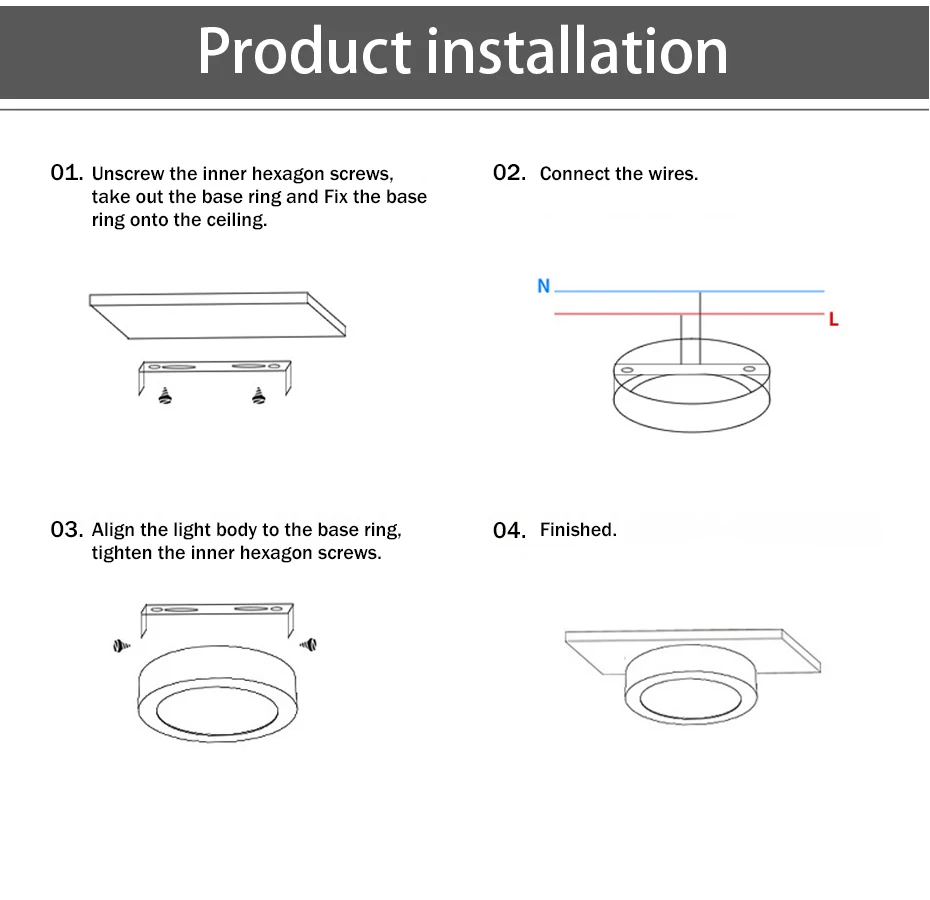 Product installation

01. Unscrew the inner hexagon screws, take out the base ring and Fix the base ring onto the ceiling.

02. Connect the wires.

N

L

03. Align the light body to the base ring, tighten the inner hexagon screws.

04. Finished.