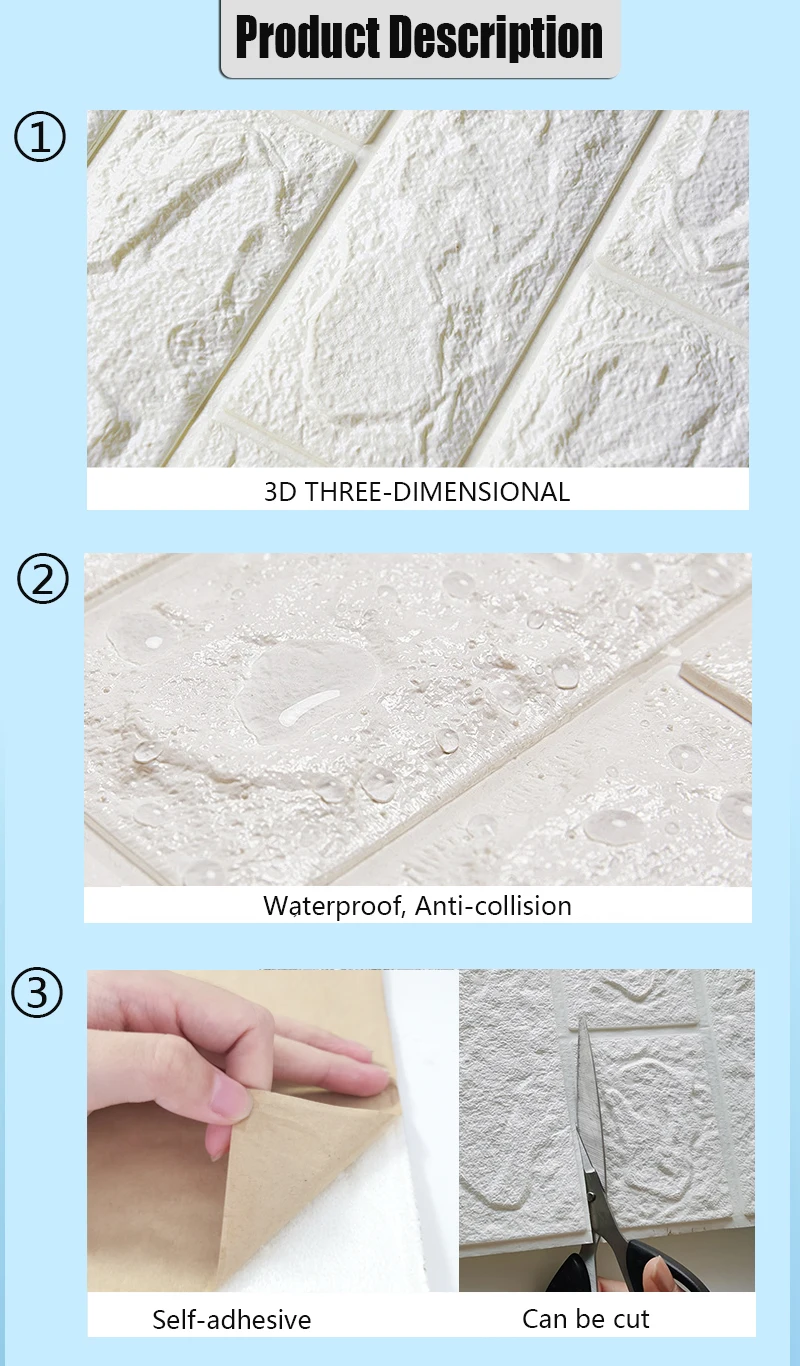 Product Description

①

3D THREE-DIMENSIONAL

②

Waterproof, Anti-collision

③

Self-adhesive

Can be cut