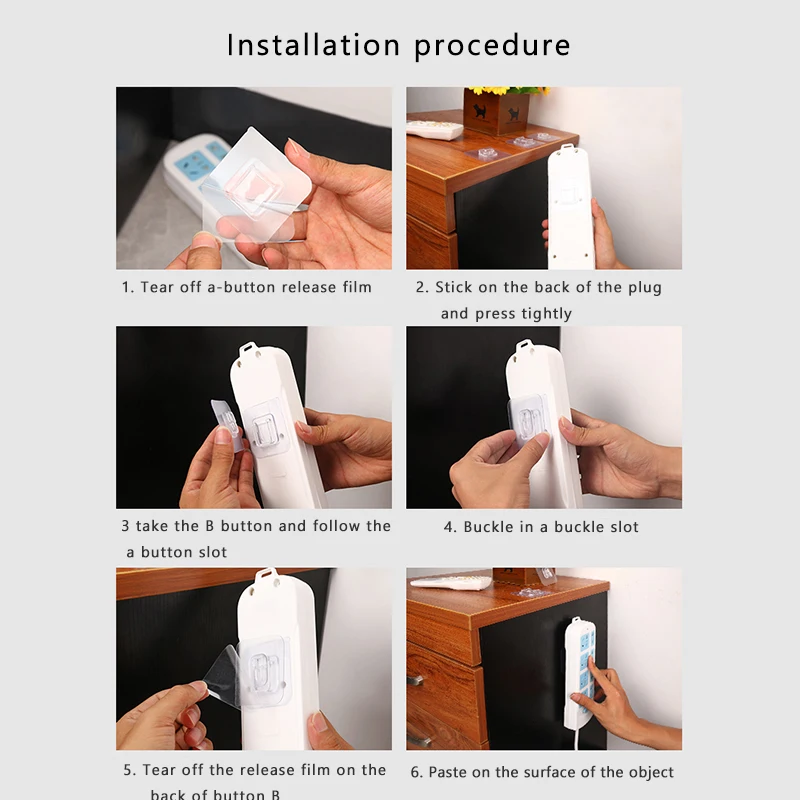 Installation procedure

1. Tear off a-button release film

2. Stick on the back of the plug and press tightly

3 take the B button and follow the a button slot

4. Buckle in a buckle slot

5. Tear off the release film on the back of button B

6. Paste on the surface of the object