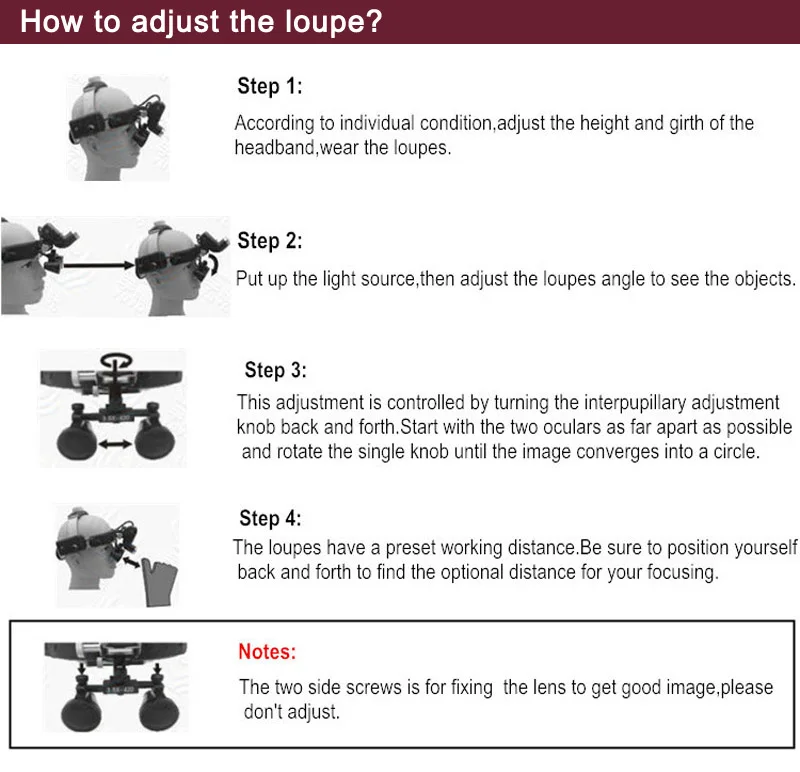 How to adjust the loupe?

Step 1:

According to individual condition,adjust the height and girth of the headband,wear the loupes.

Step 2:

Put up the light source,then adjust the loupes angle to see the objects.

Step 3:

This adjustment is controlled by turning the interpupillary adjustment knob back and forth.Start with the two oculars as far apart as possible and rotate the single knob until the image converges into a circle.

Step 4:

The loupes have a preset working distance.Be sure to position yourself back and forth to find the optional distance for your focusing.

Notes:

The two side screws is for fixing the lens to get good image,please don't adjust.