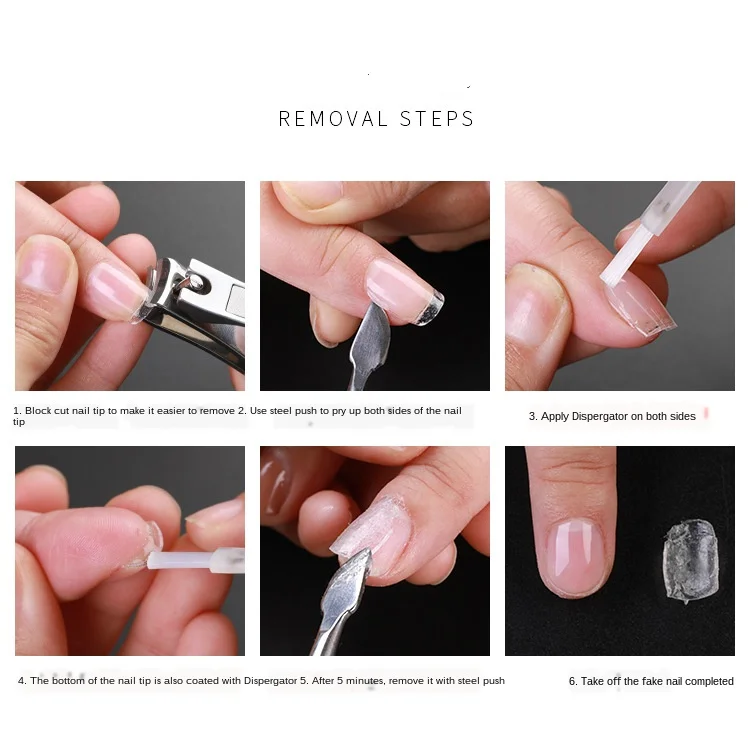 REMOVAL STEPS

1. Block cut nail tip to make it easier to remove 2. Use steel push to pry up both sides of the nail tip

3. Apply Dispergator on both sides

4. The bottom of the nail tip is also coated with Dispergator 5. After 5 minutes, remove it with steel push

6. Take off the fake nail completed