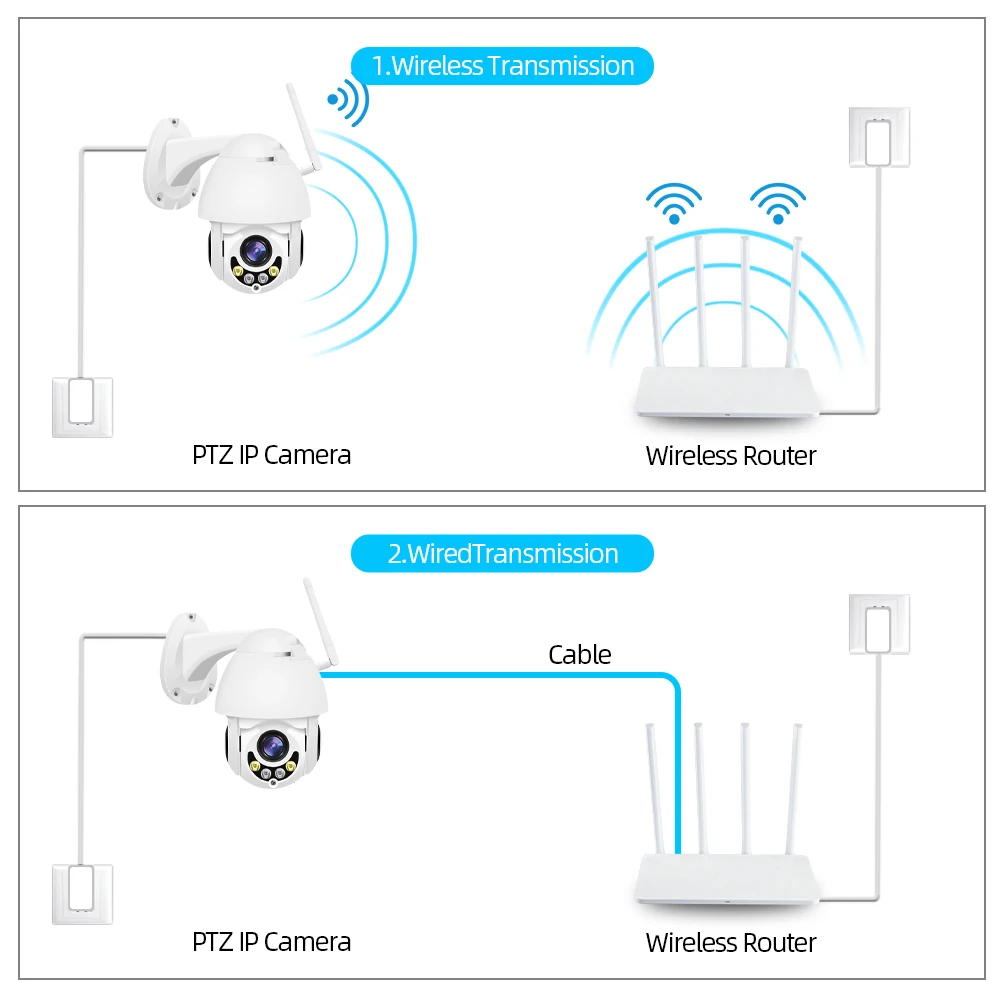 1.Wireless Transmission

PTZ IP Camera

Wireless Router

2.WiredTransmission

Cable

PTZ IP Camera

Wireless Router