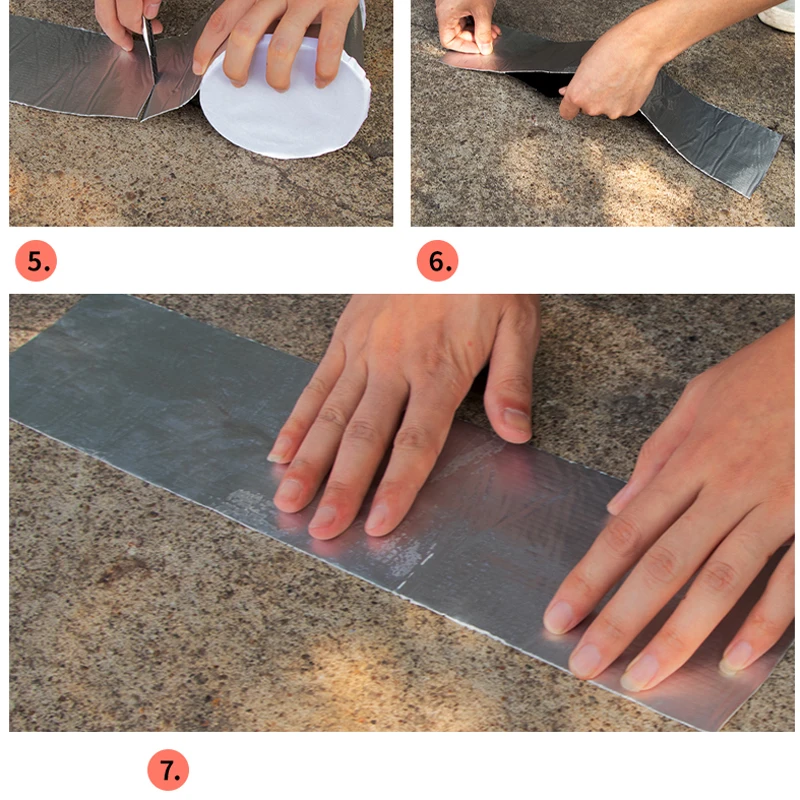 5.

6.

7.