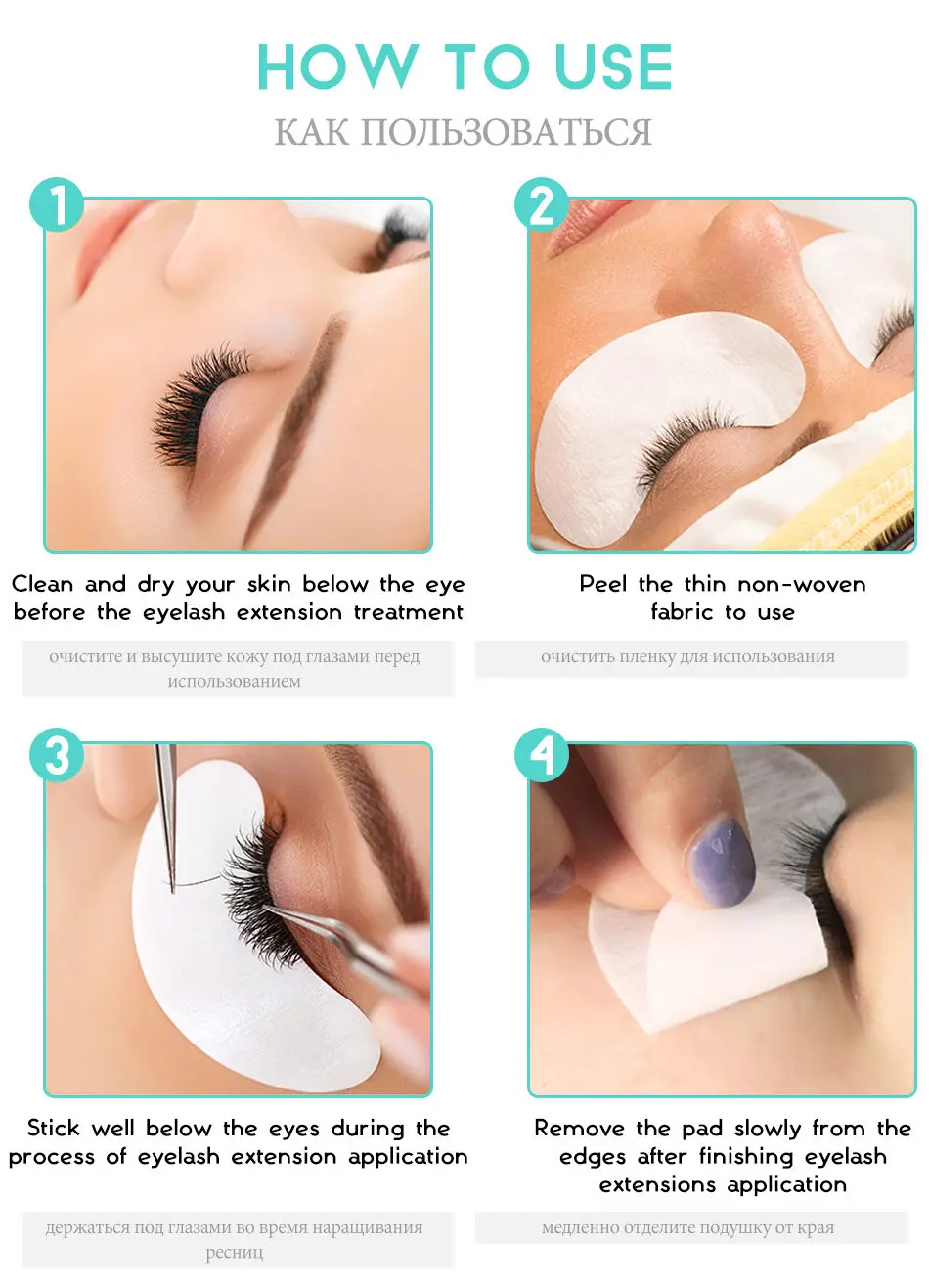 HOW TO USE
КАК ПОЛЬЗОВАТЬСЯ

1

Clean and dry your skin below the eye before the eyelash extension treatment

очистите и высушите кожу под глазами перед использованием

2

Peel the thin non-woven fabric to use

очистить пленку для использования

3

Stick well below the eyes during the process of eyelash extension application

держаться под глазами во время наращивания ресниц

4

Remove the pad slowly from the edges after finishing eyelash extensions application

медленно отделите подушку от края