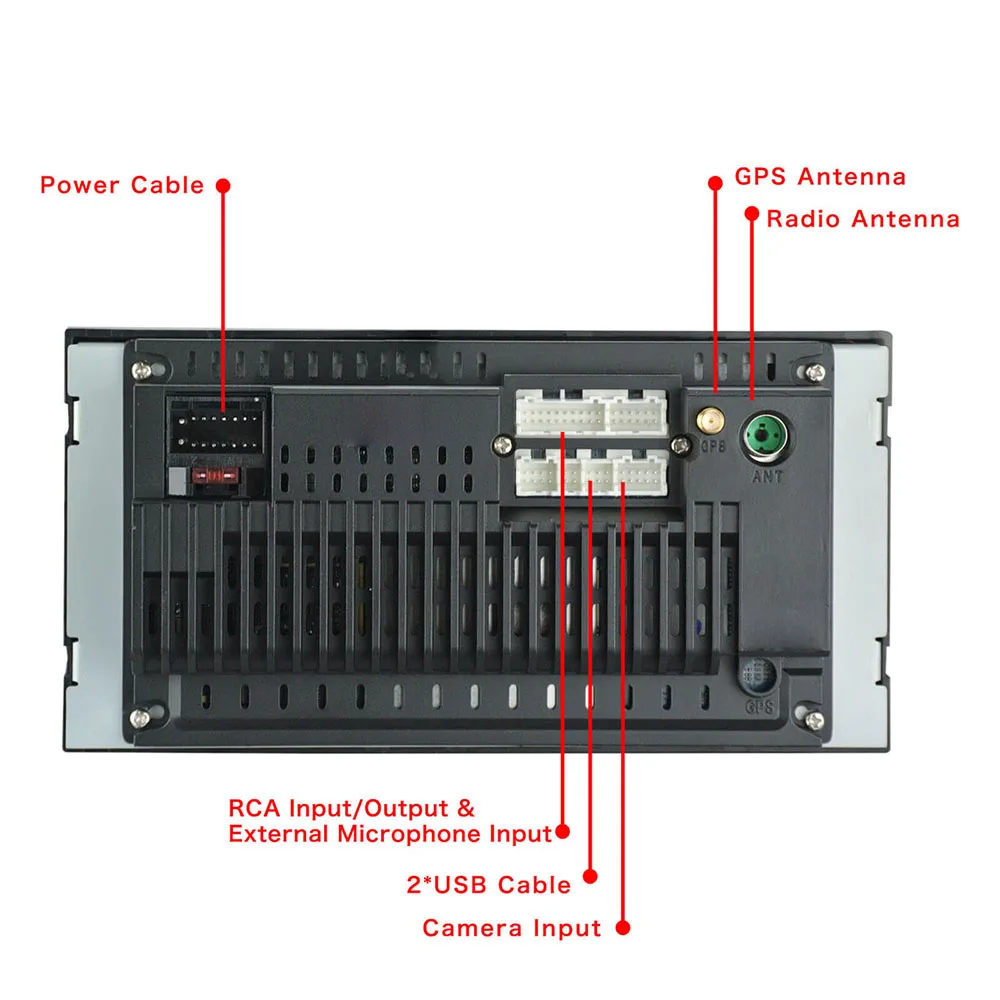 Power Cable

GPS Antenna

Radio Antenna

GPS

ANT

GPS

RCA Input/Output & External Microphone Input

2*USB Cable

Camera Input