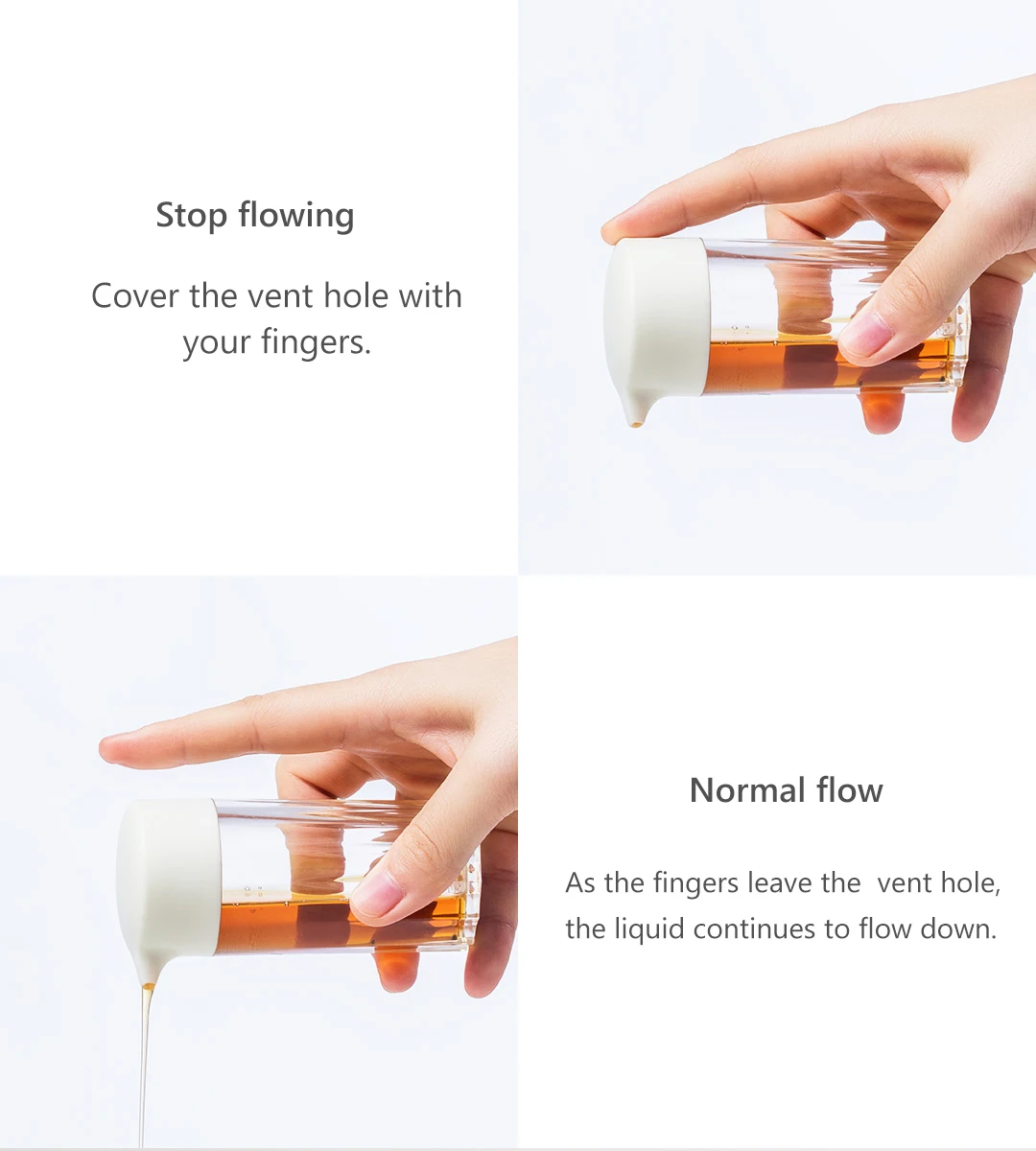 Stop flowing

Cover the vent hole with your fingers.

Normal flow

As the fingers leave the vent hole, the liquid continues to flow down.