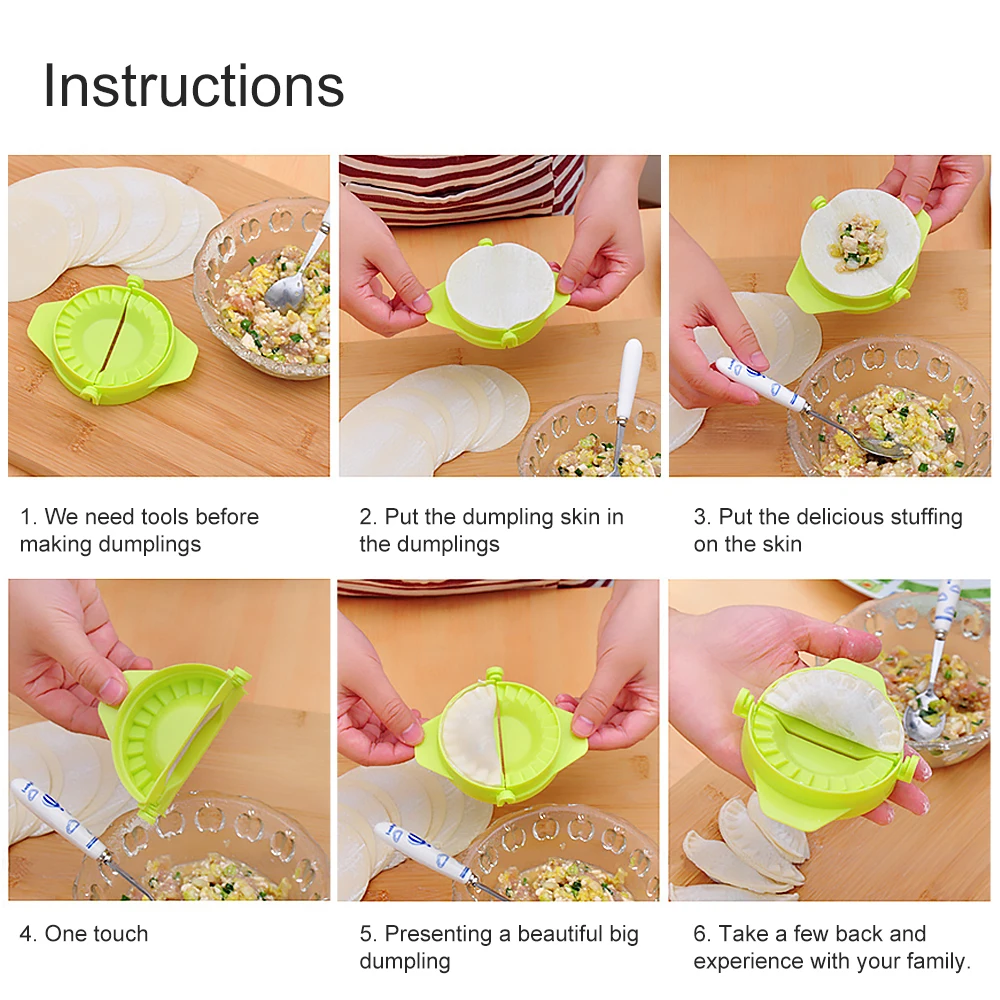 Instructions

1. We need tools before making dumplings

2. Put the dumpling skin in the dumplings

3. Put the delicious stuffing on the skin

4. One touch

5. Presenting a beautiful big dumpling

6. Take a few back and experience with your family.