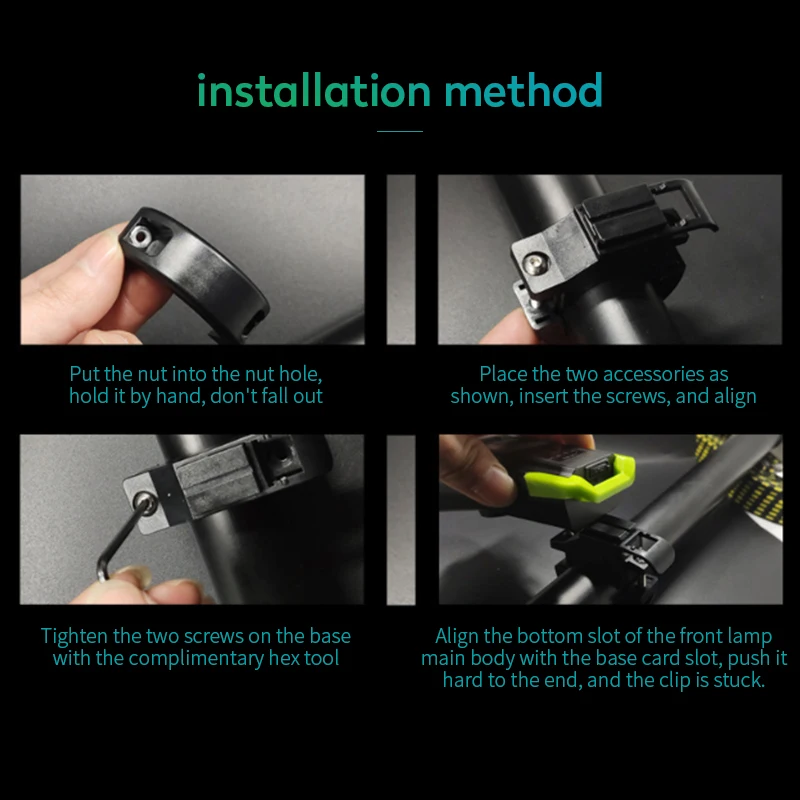 installation method

Put the nut into the nut hole, hold it by hand, don't fall out

Place the two accessories as shown, insert the screws, and align

Tighten the two screws on the base with the complimentary hex tool

Align the bottom slot of the front lamp main body with the base card slot, push it hard to the end, and the clip is stuck.