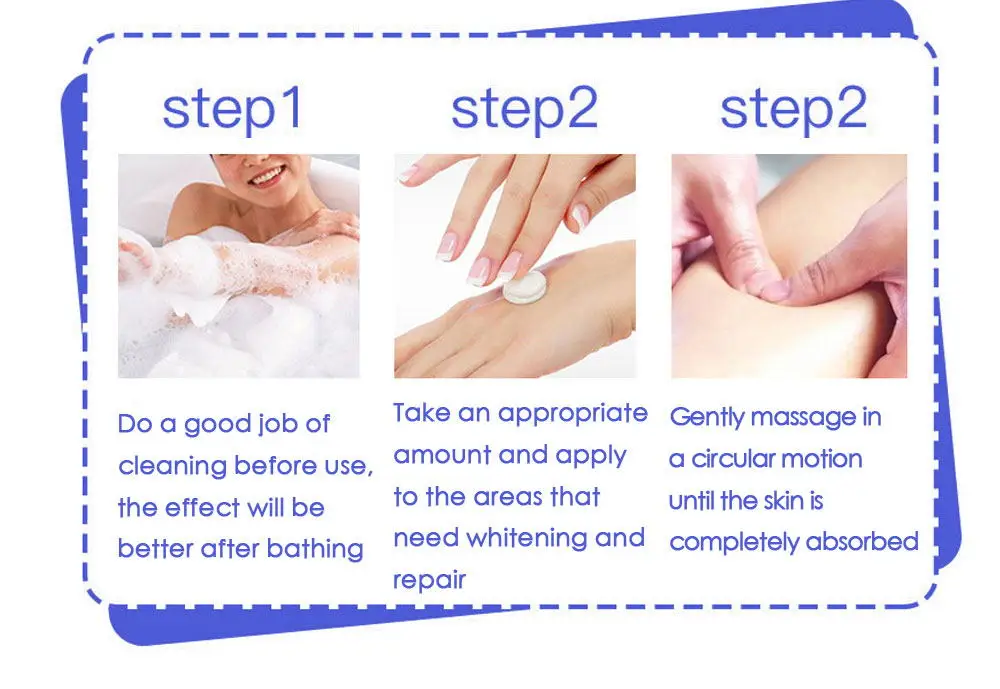 step1

Do a good job of cleaning before use, the effect will be better after bathing

step2

Take an appropriate amount and apply to the areas that need whitening and repair

step2

Gently massage in a circular motion until the skin is completely absorbed