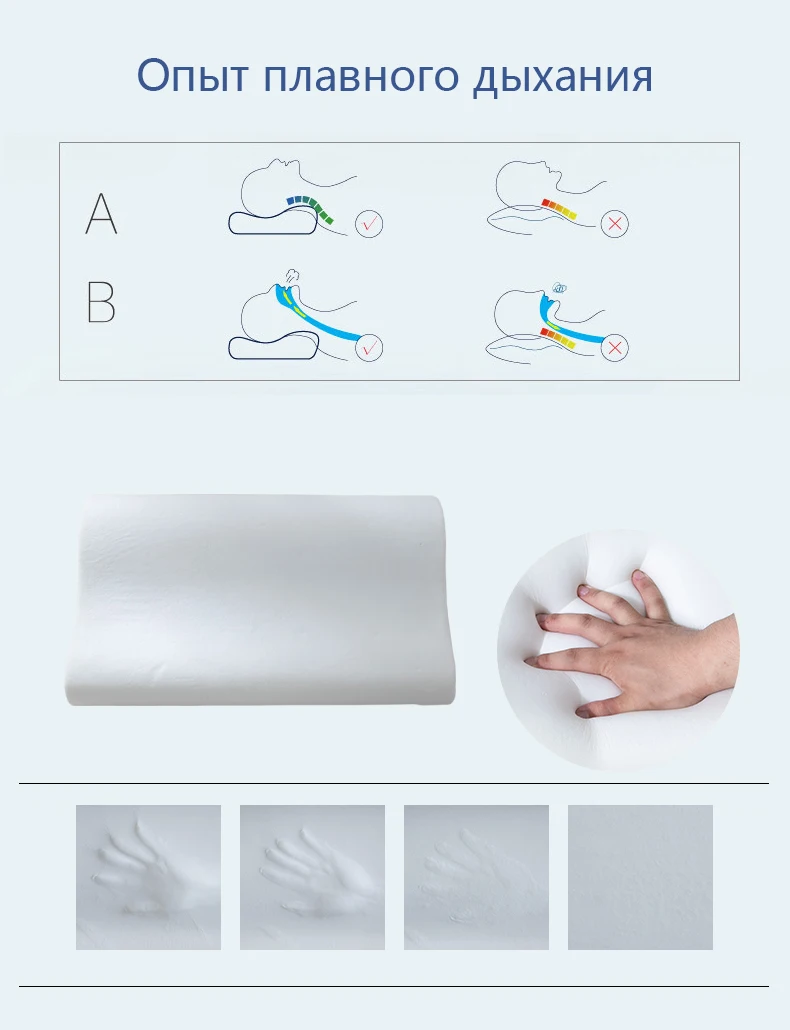 Опыт плавного дыхания

A

B