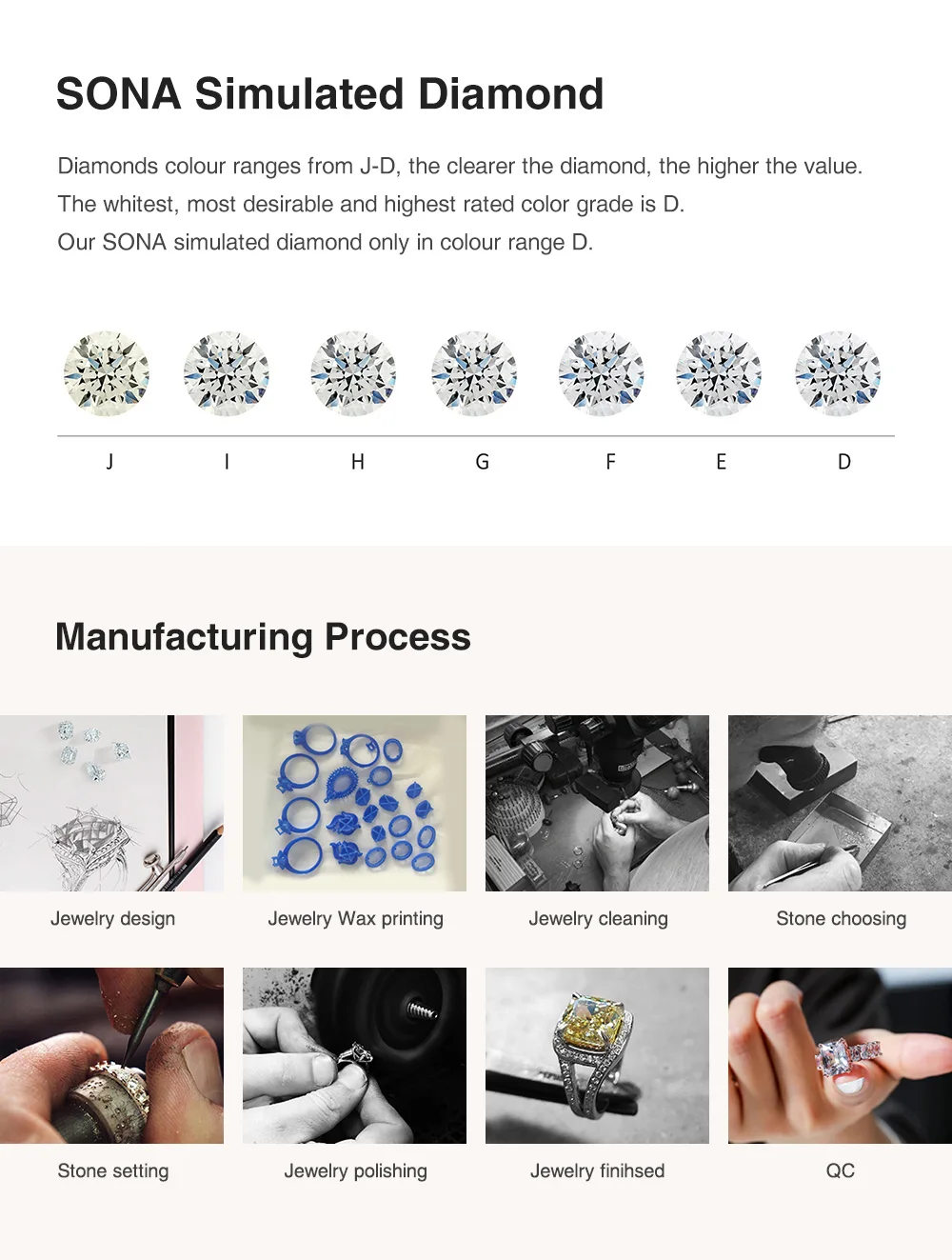 SONA Simulated Diamond

Diamonds colour ranges from J-D, the clearer the diamond, the higher the value.
The whitest, most desirable and highest rated color grade is D.
Our SONA simulated diamond only in colour range D.

J I H G F E D

Manufacturing Process

Jewelry design

Jewelry Wax printing

Jewelry cleaning

Stone choosing

Stone setting

Jewelry polishing

Jewelry finihsed

QC