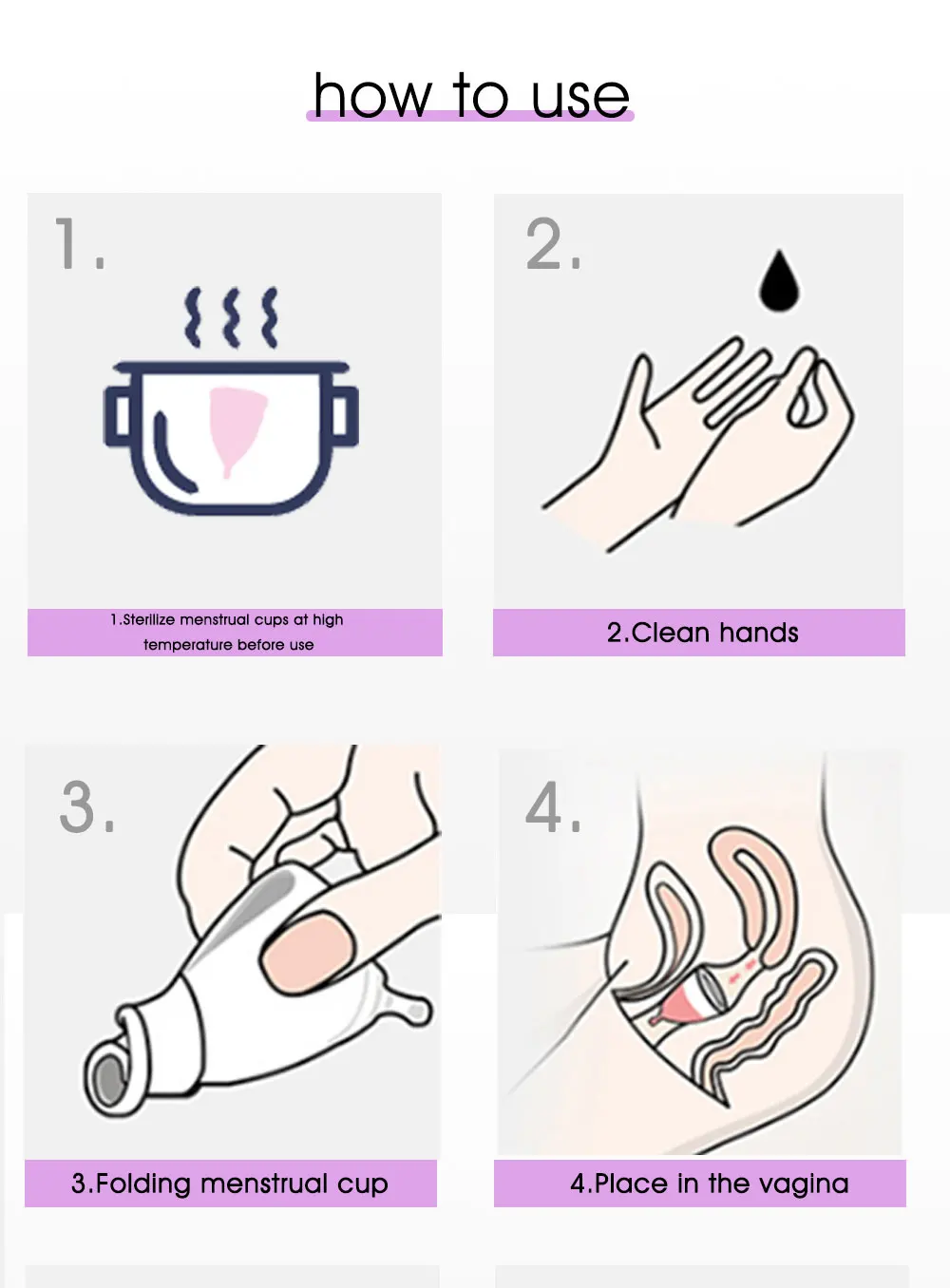 how to use

1.

1.Sterilize menstrual cups at high temperature before use

2.

2.Clean hands

3.

3.Folding menstrual cup

4.

4.Place in the vagina