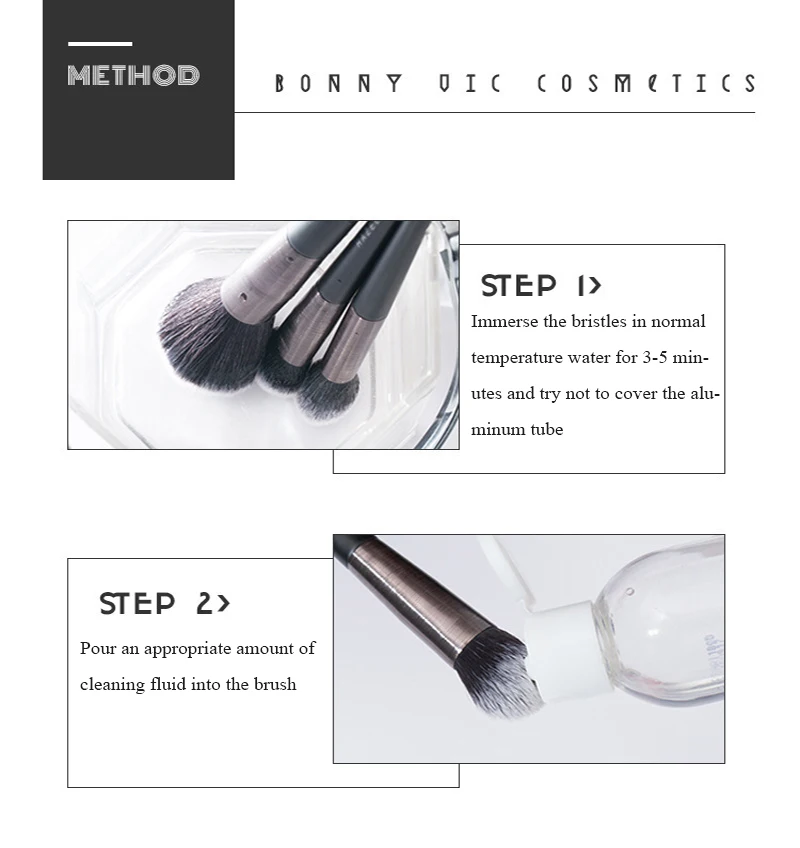 METHOD

BONNY VIC COSMETICS

STEP 1>

Immerse the bristles in normal temperature water for 3-5 minutes and try not to cover the aluminum tube

STEP 2>

Pour an appropriate amount of cleaning fluid into the brush