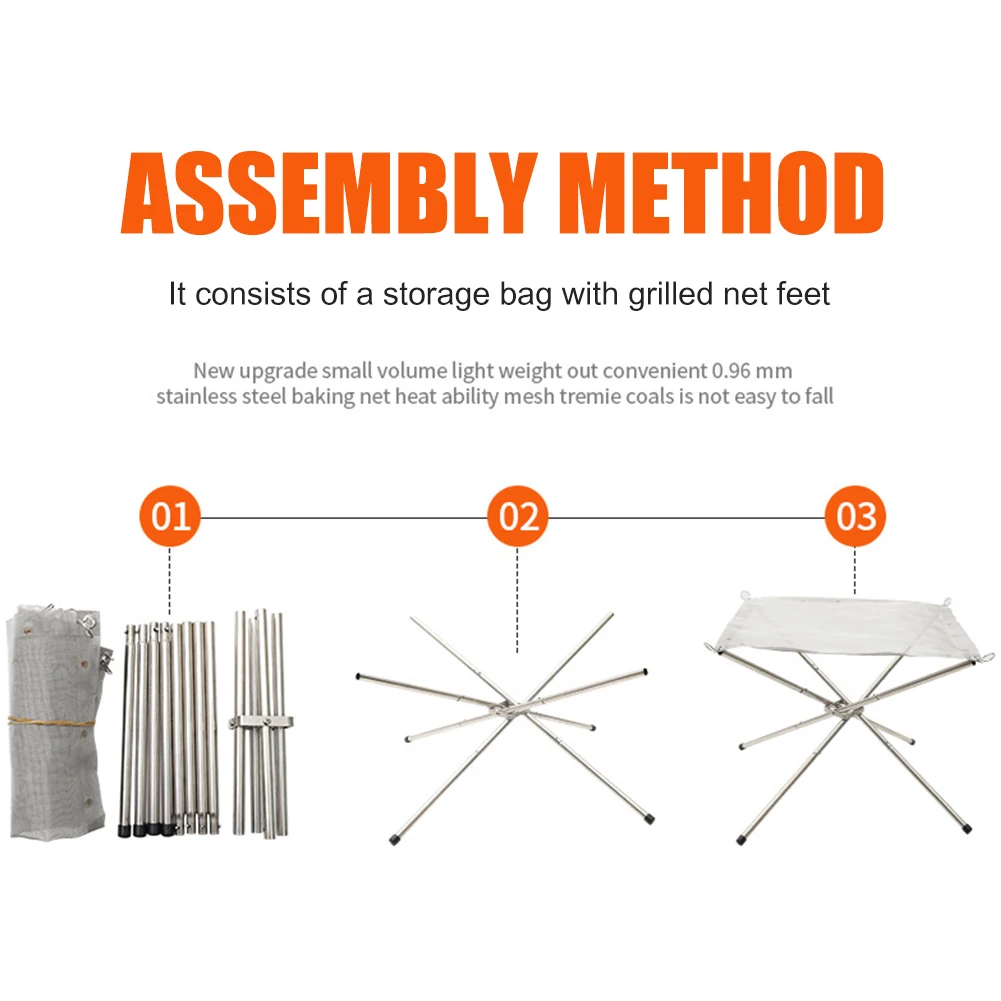 ASSEMBLY METHOD

It consists of a storage bag with grilled net feet

New upgrade small volume light weight out convenient 0.96 mm stainless steel baking net heat ability mesh tremie coals is not easy to fall

01

02

03