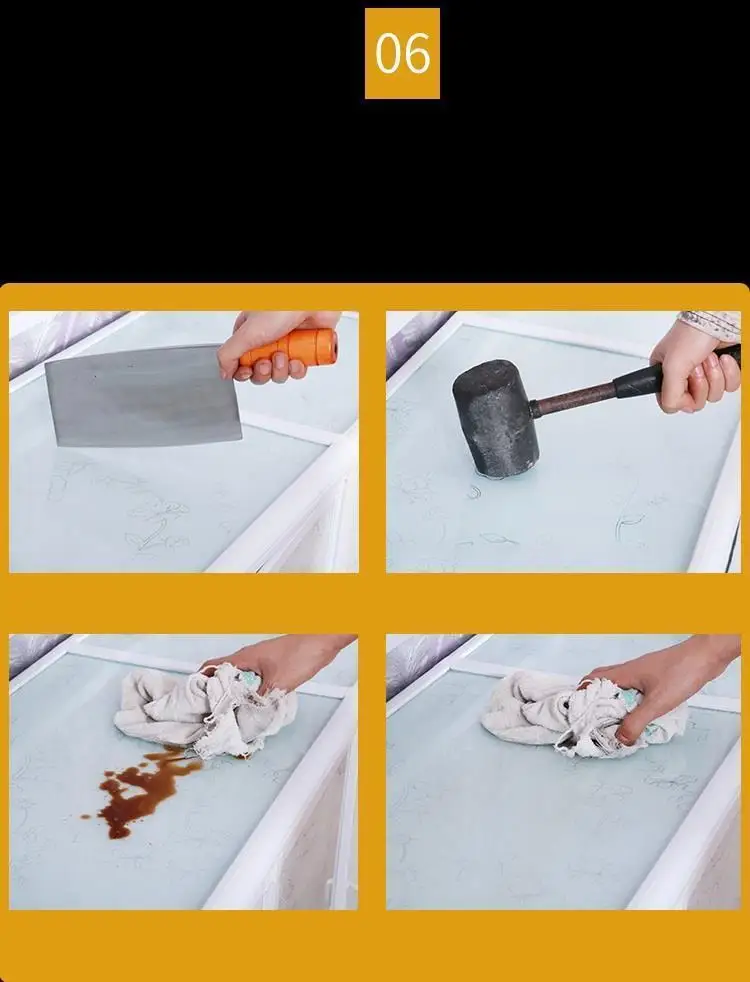 06