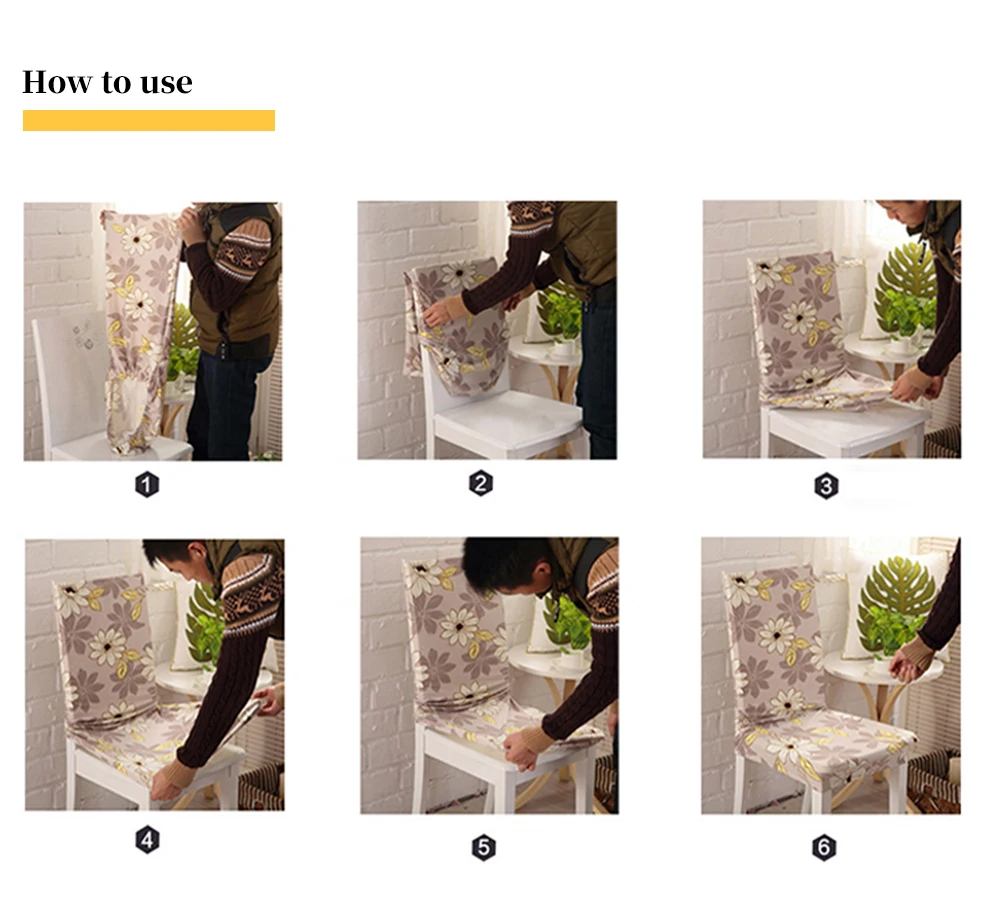 How to use

1

2

3

4

5

6