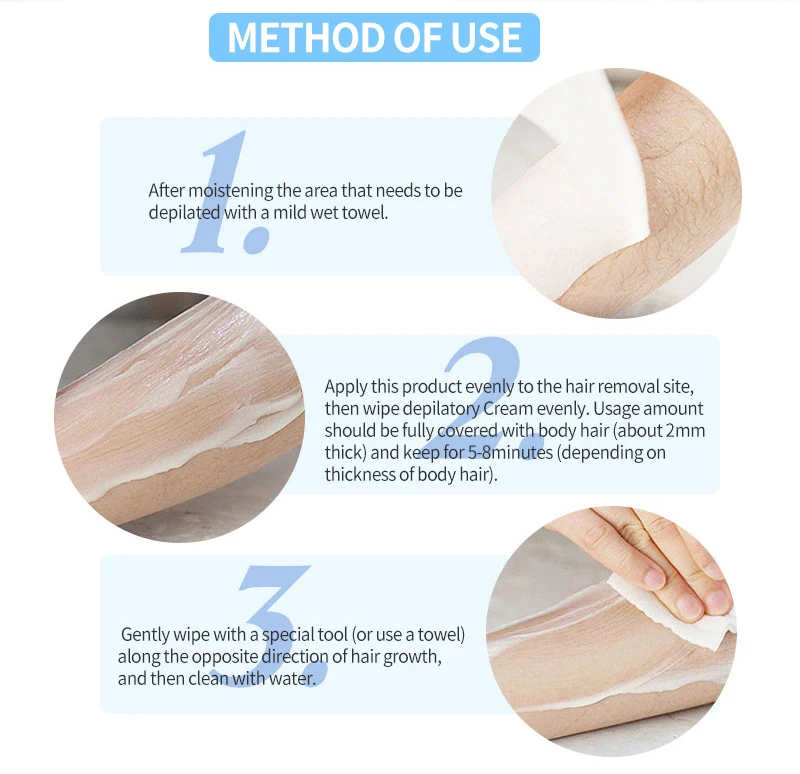 METHOD OF USE

1.

After moistening the area that needs to be depilated with a mild wet towel.

2.

Apply this product evenly to the hair removal site, then wipe depilatory Cream evenly. Usage amount should be fully covered with body hair (about 2mm thick) and keep for 5-8minutes (depending on thickness of body hair).

3.

Gently wipe with a special tool (or use a towel) along the opposite direction of hair growth, and then clean with water.