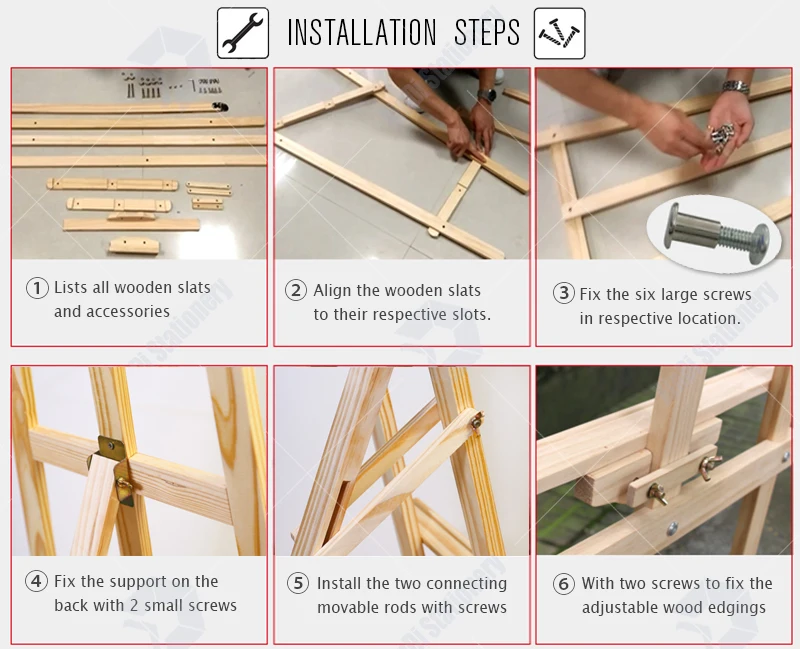 INSTALLATION STEPS

① Lists all wooden slats and accessories

② Align the wooden slats to their respective slots.

③ Fix the six large screws in respective location.

④ Fix the support on the back with 2 small screws

⑤ Install the two connecting movable rods with screws

⑥ With two screws to fix the adjustable wood edgings