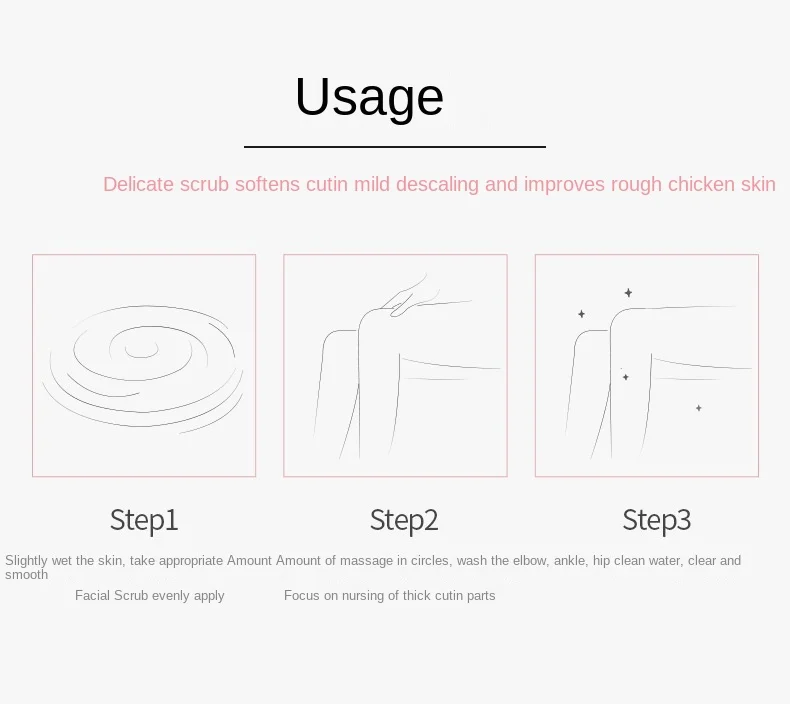 Usage

Delicate scrub softens cutin mild descaling and improves rough chicken skin

Step1

Step2

Step3

Slightly wet the skin, take appropriate Amount Amount of massage in circles, wash the elbow, ankle, hip clean water, clear and smooth

Facial Scrub evenly apply

Focus on nursing of thick cutin parts