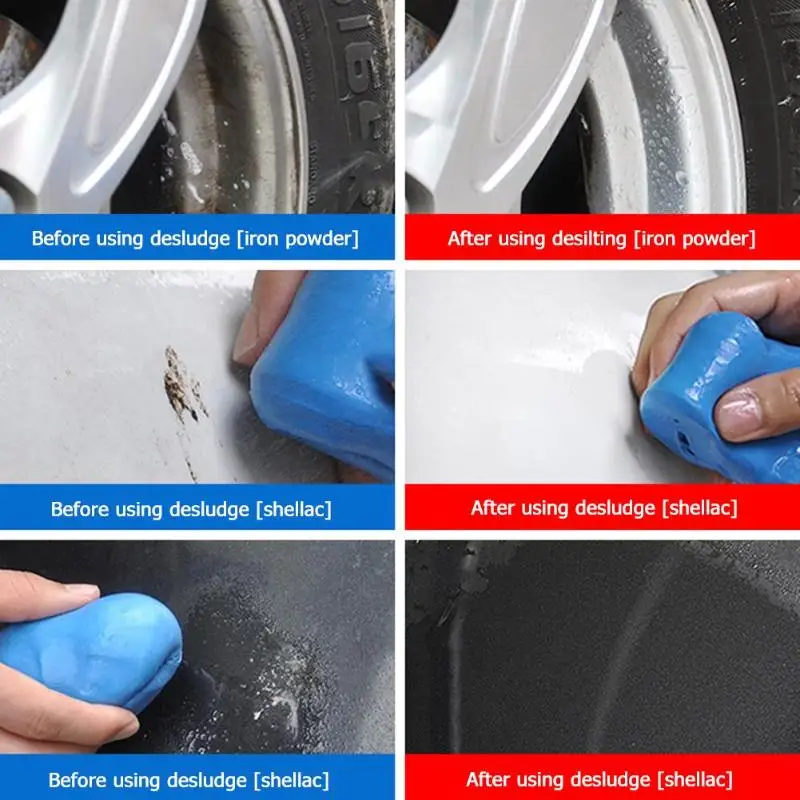 Before using desludge [iron powder]

After using desilting [iron powder]

Before using desludge [shellac]

After using desludge [shellac]

Before using desludge [shellac]

After using desludge [shellac]