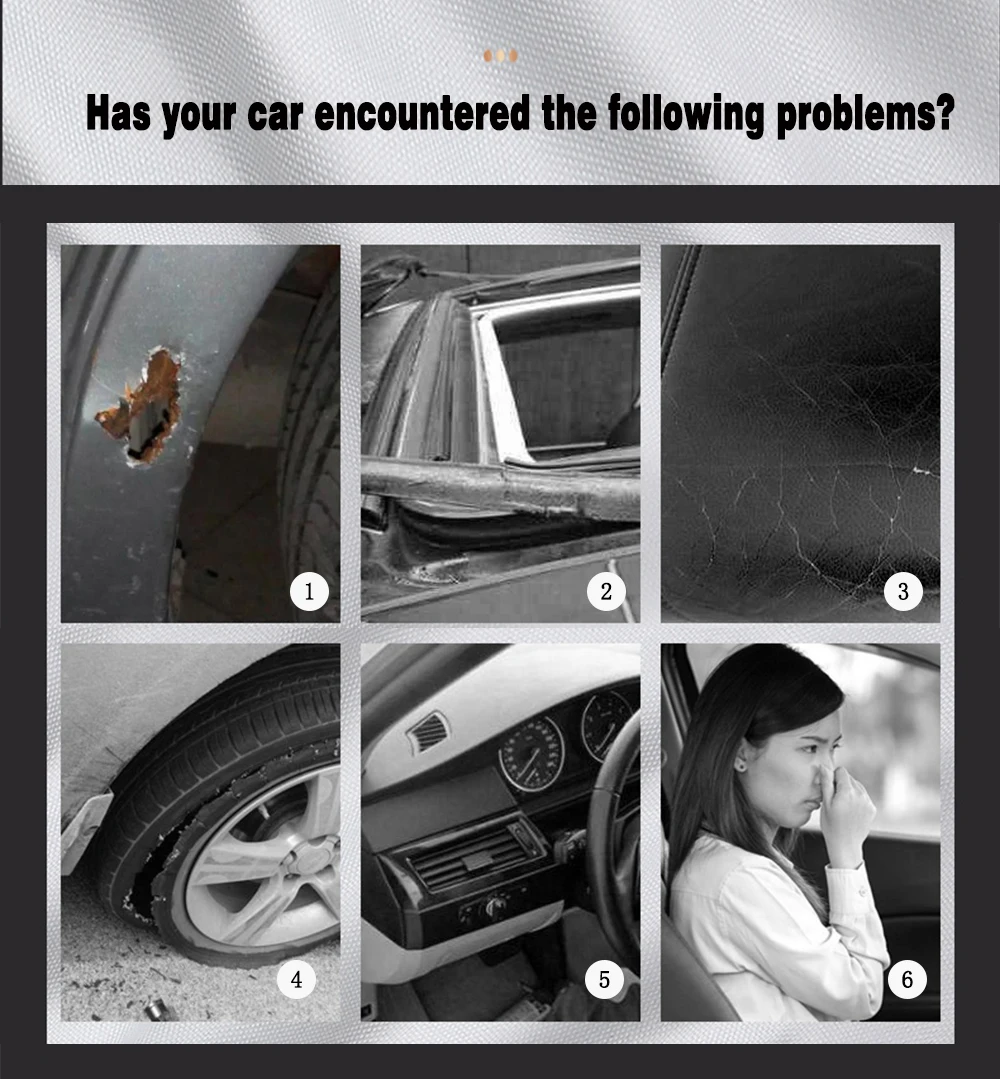 Has your car encountered the following problems?

1

2

3

4

5

6