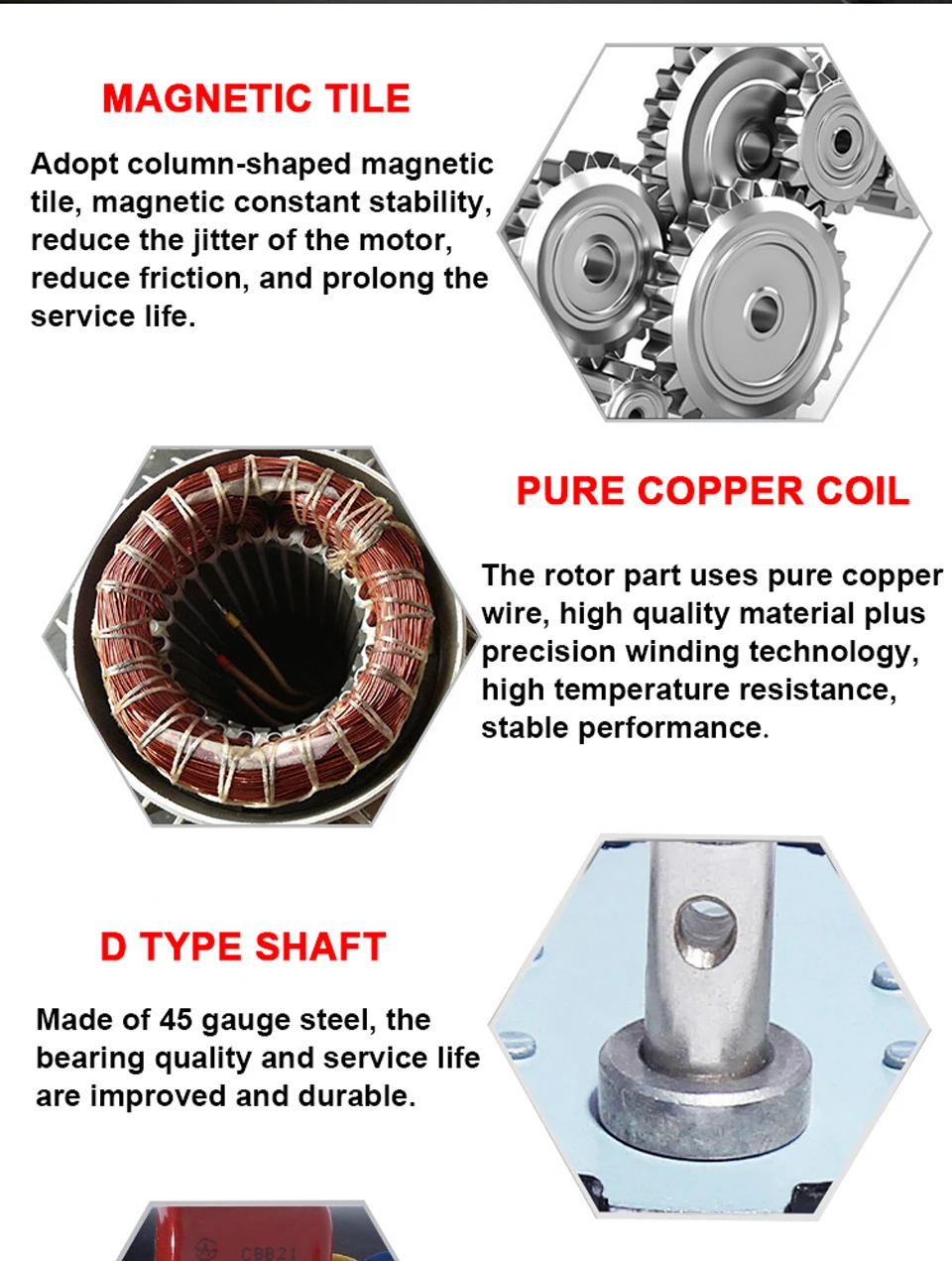 MAGNETIC TILE

Adopt column-shaped magnetic tile, magnetic constant stability, reduce the jitter of the motor, reduce friction, and prolong the service life.

PURE COPPER COIL

The rotor part uses pure copper wire, high quality material plus precision winding technology, high temperature resistance, stable performance.

D TYPE SHAFT

Made of 45 gauge steel, the bearing quality and service life are improved and durable.

CBB21