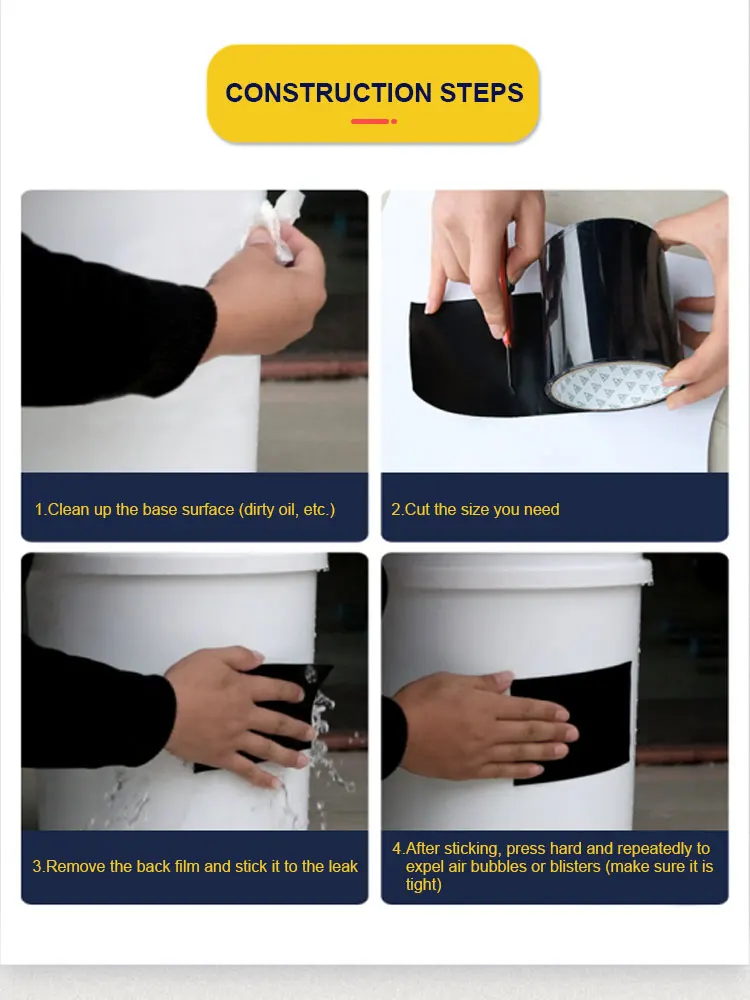 CONSTRUCTION STEPS

1.Clean up the base surface (dirty oil, etc.)

2.Cut the size you need

3.Remove the back film and stick it to the leak

4.After sticking, press hard and repeatedly to expel air bubbles or blisters (make sure it is tight)