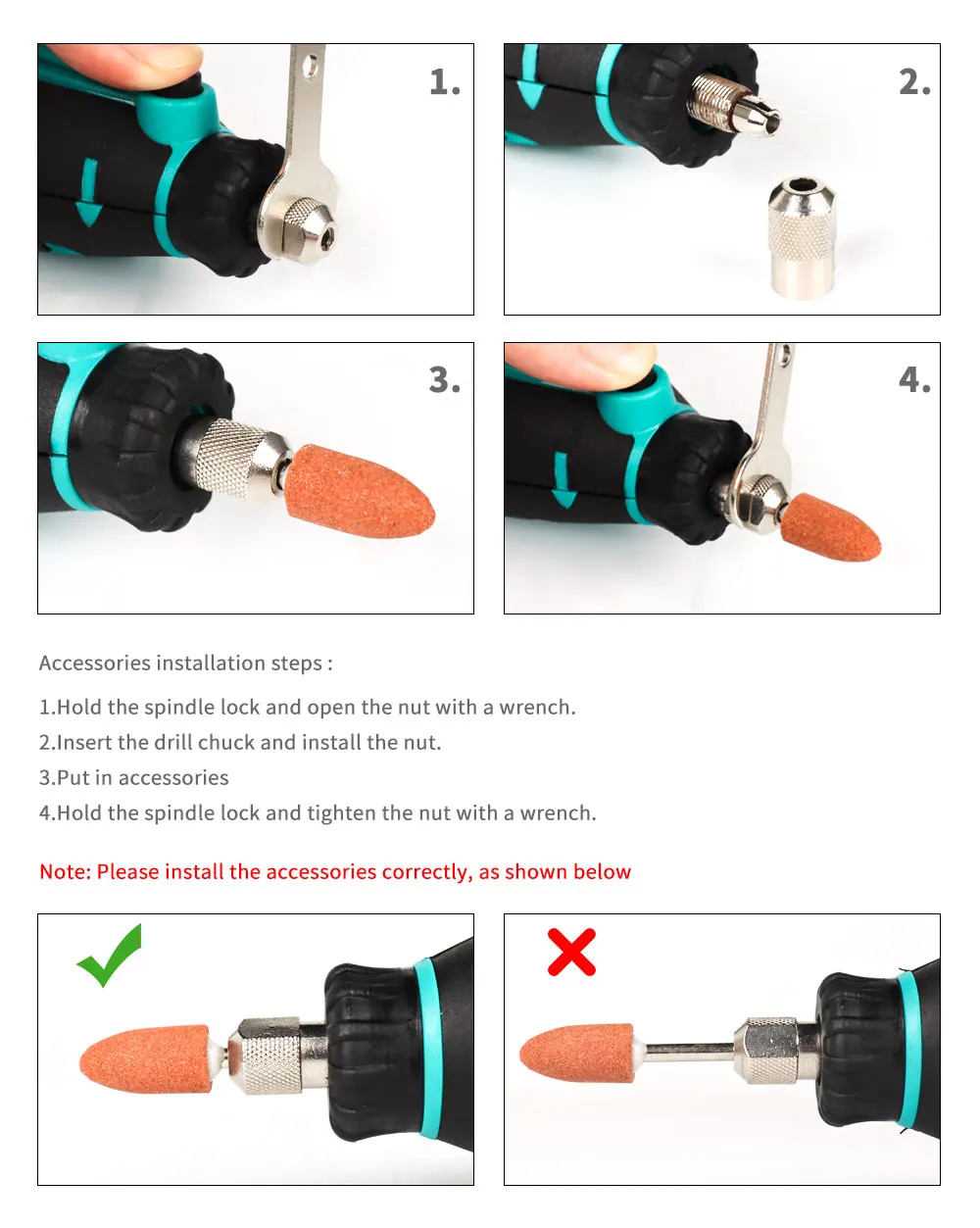 1.

2.

3.

4.

Accessories installation steps :

1.Hold the spindle lock and open the nut with a wrench.
2.Insert the drill chuck and install the nut.
3.Put in accessories
4.Hold the spindle lock and tighten the nut with a wrench.

Note: Please install the accessories correctly, as shown below