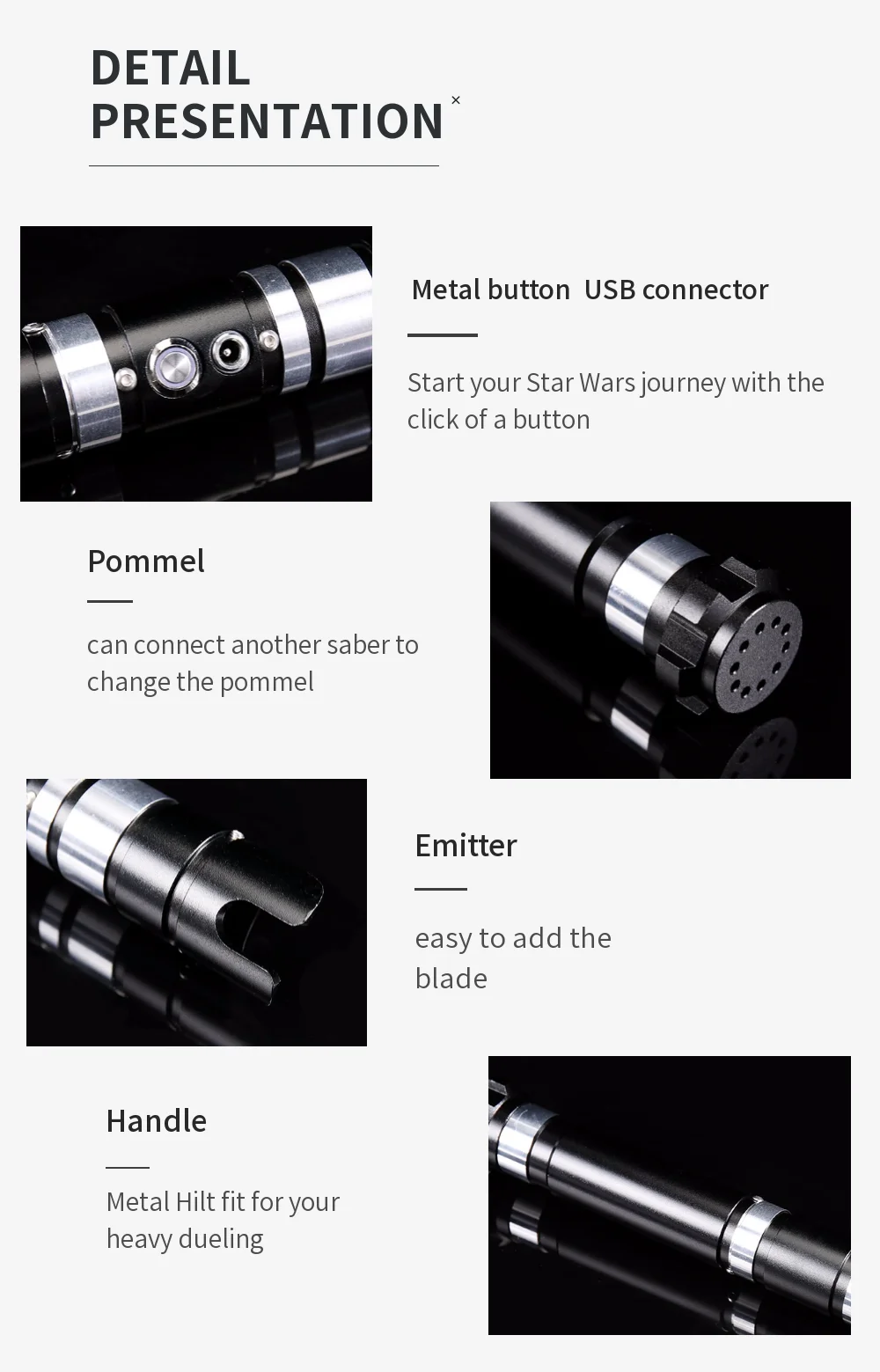 DETAIL PRESENTATION ×

Metal button USB connector

Start your Star Wars journey with the click of a button

Pommel

can connect another saber to change the pommel

Emitter

easy to add the blade

Handle

Metal Hilt fit for your heavy dueling