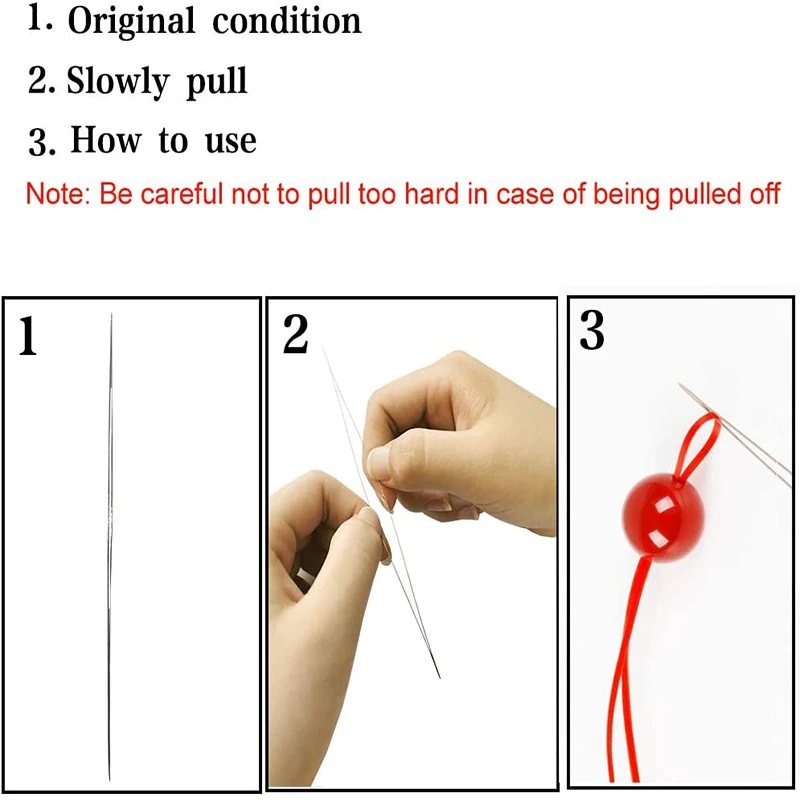 1. Original condition
2. Slowly pull
3. How to use
Note: Be careful not to pull too hard in case of being pulled off

1

2

3