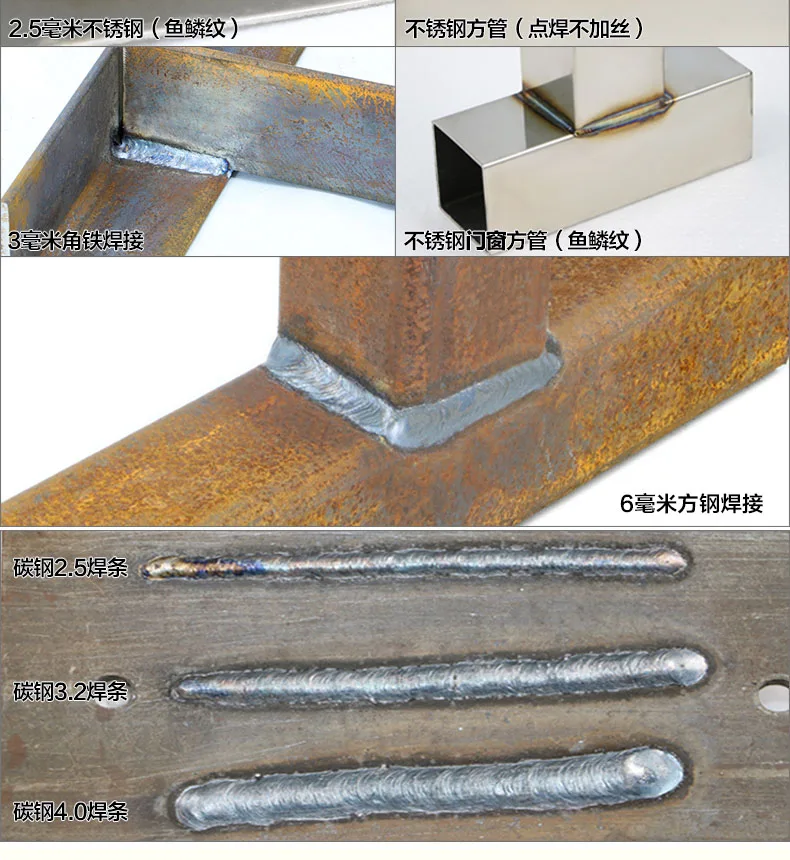 2.5毫米不锈钢（鱼鳞纹）

不锈钢方管（点焊不加丝）

3毫米角铁焊接

不锈钢门窗方管（鱼鳞纹）

6毫米方钢焊接

碳钢2.5焊条

碳钢3.2焊条

碳钢4.0焊条