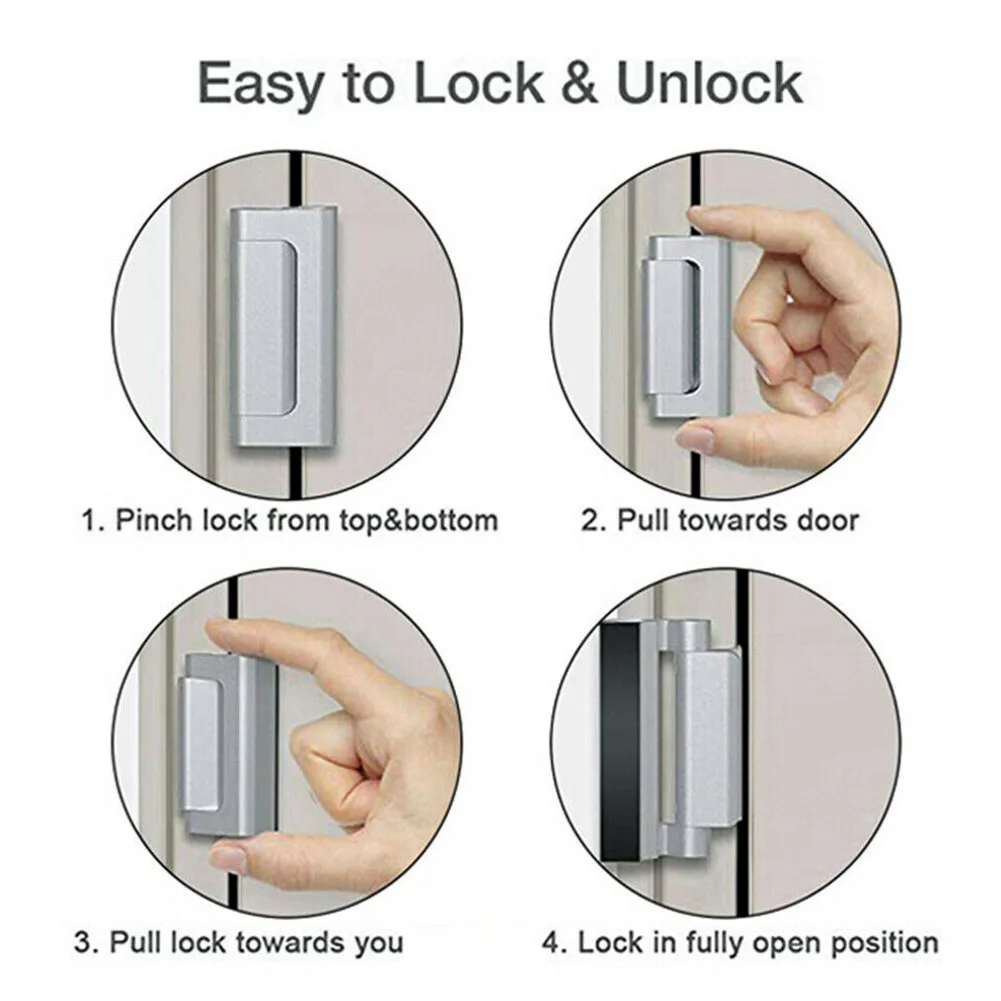 Easy to Lock & Unlock

1. Pinch lock from top&bottom

2. Pull towards door

3. Pull lock towards you

4. Lock in fully open position