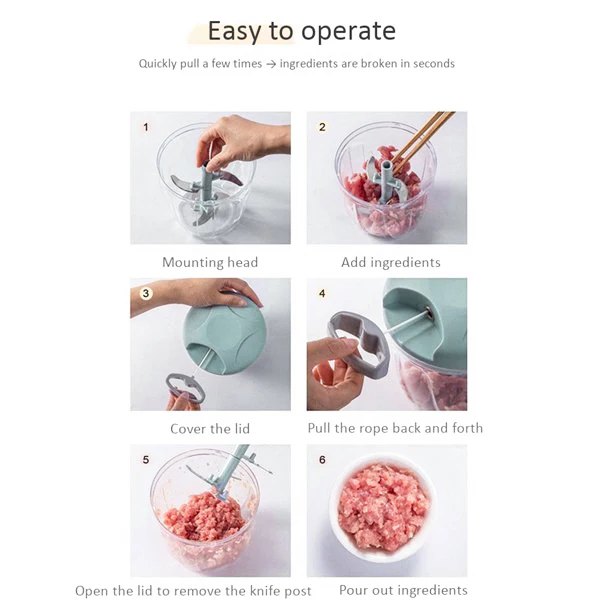 Easy to operate

Quickly pull a few times → ingredients are broken in seconds

1

Mounting head

2

Add ingredients

3

Cover the lid

4

Pull the rope back and forth

5

Open the lid to remove the knife post

6

Pour out ingredients