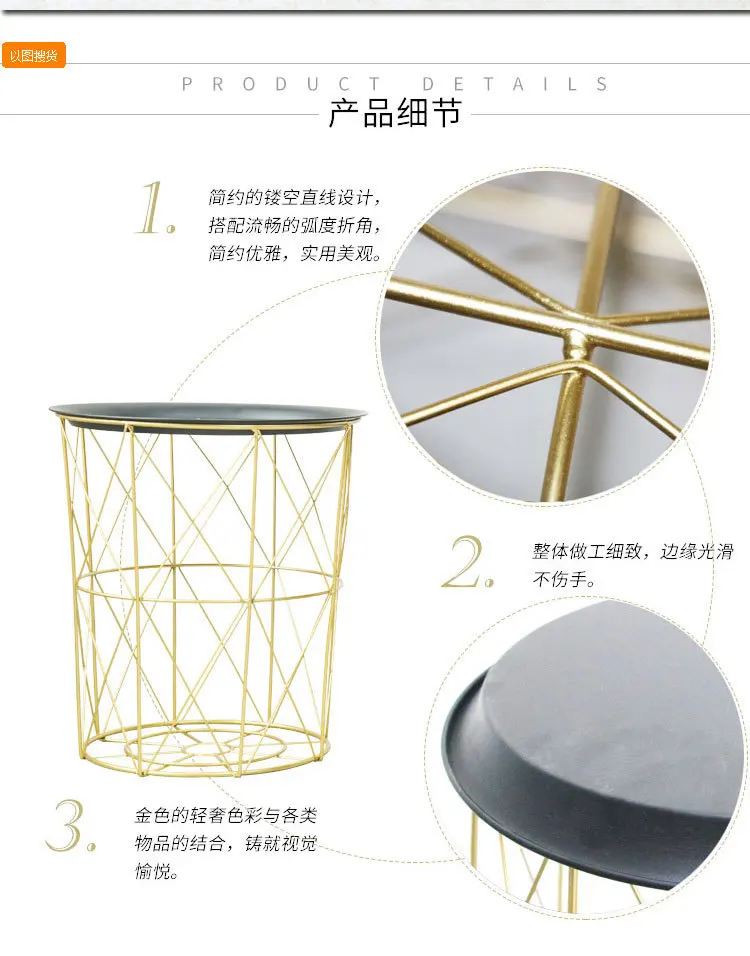 以图搜货

PRODUCT DETAILS
产品细节

1. 简约的镂空直线设计，搭配流畅的弧度折角，简约优雅，实用美观。

2. 整体做工细致，边缘光滑不伤手。

3. 金色的轻奢色彩与各类物品的结合，铸就视觉愉悦。