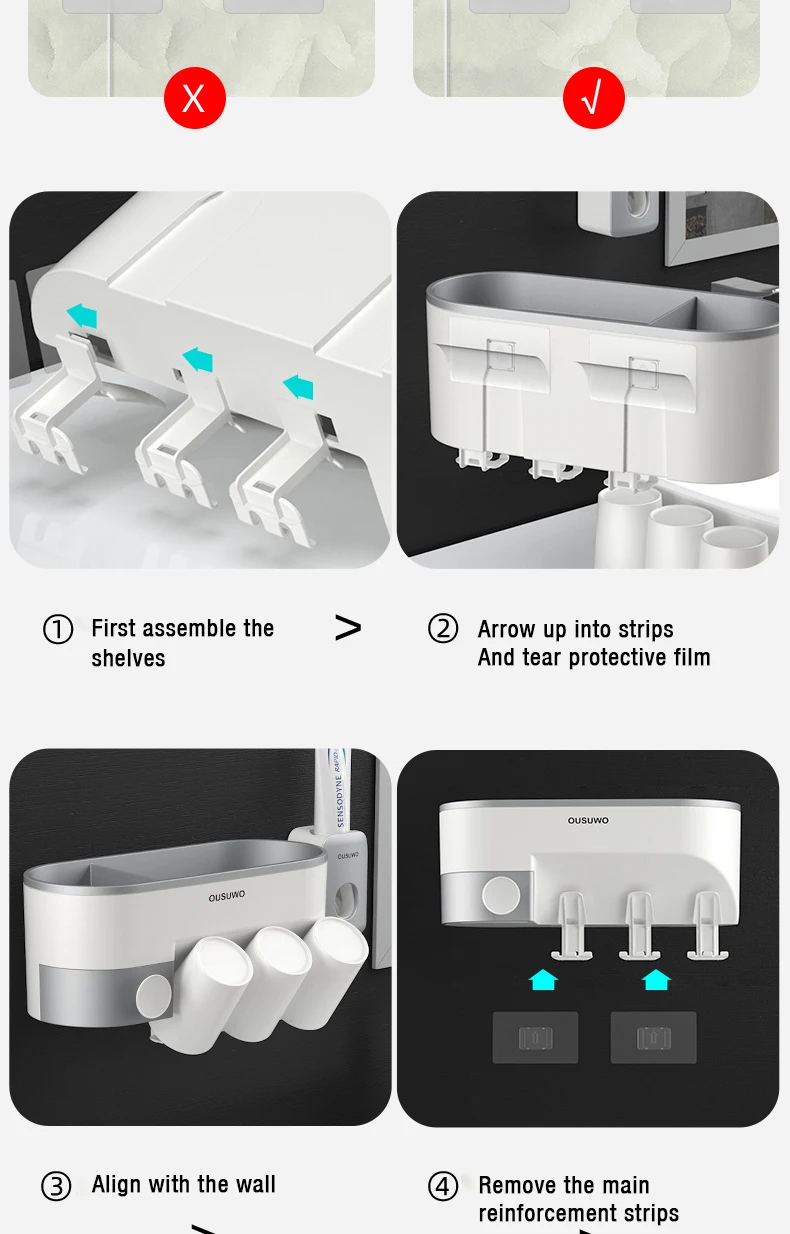 X

√

① First assemble the shelves

>

② Arrow up into strips And tear protective film

SENSODYNE RAPID

OUSUWO

OUSUWO

OUSUWO

③ Align with the wall

④ Remove the main reinforcement strips